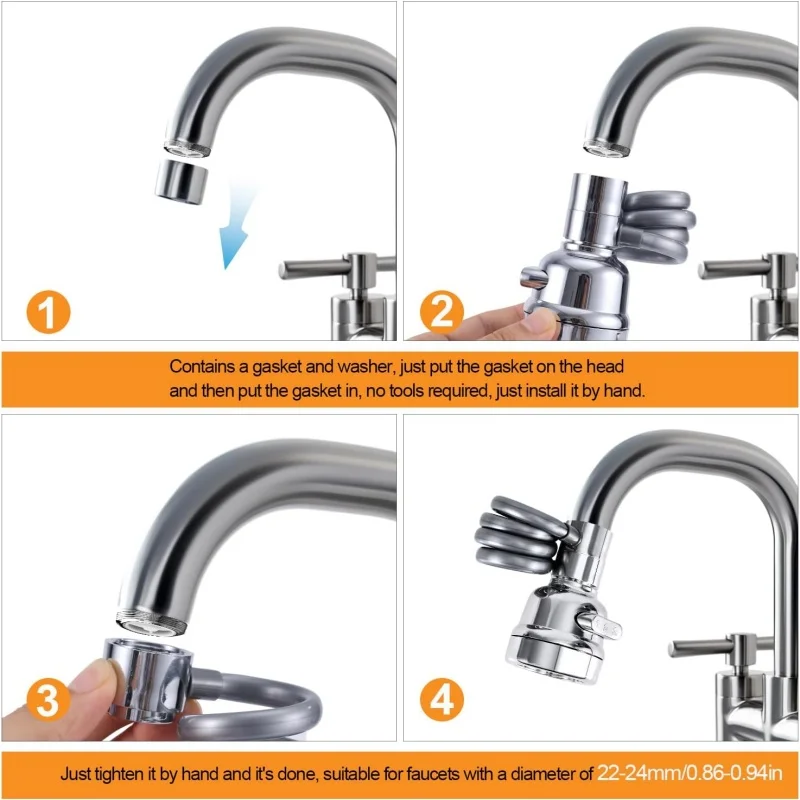 1

2

Contains a gasket and washer, just put the gasket on the head and then put the gasket in, no tools required, just install it by hand.

3

4

Just tighten it by hand and it's done, suitable for faucets with a diameter of 22-24mm/0.86-0.94in