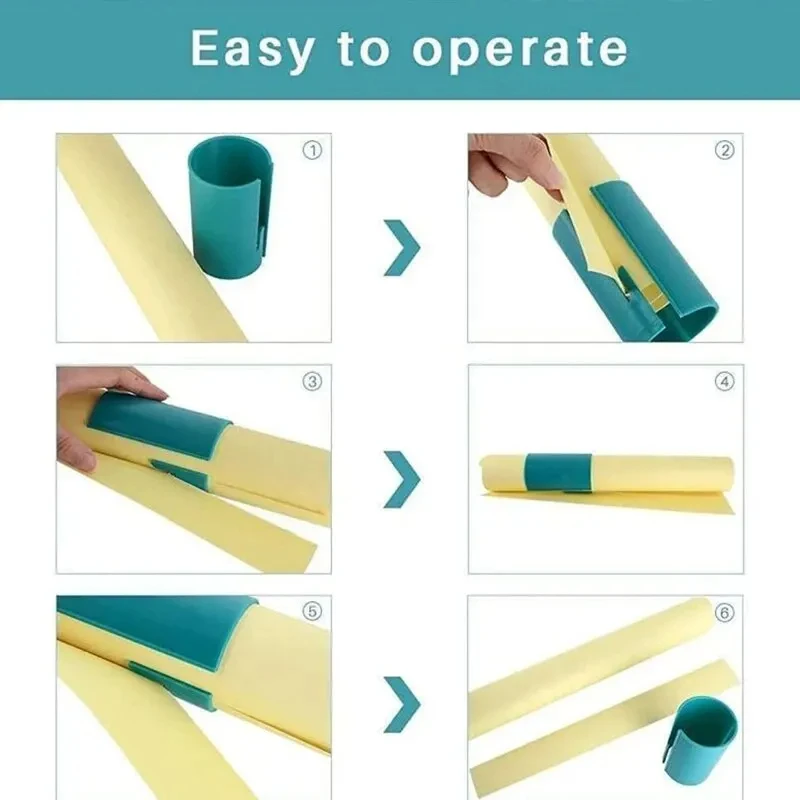 Easy to operate

①

②

③

④

⑤

⑥