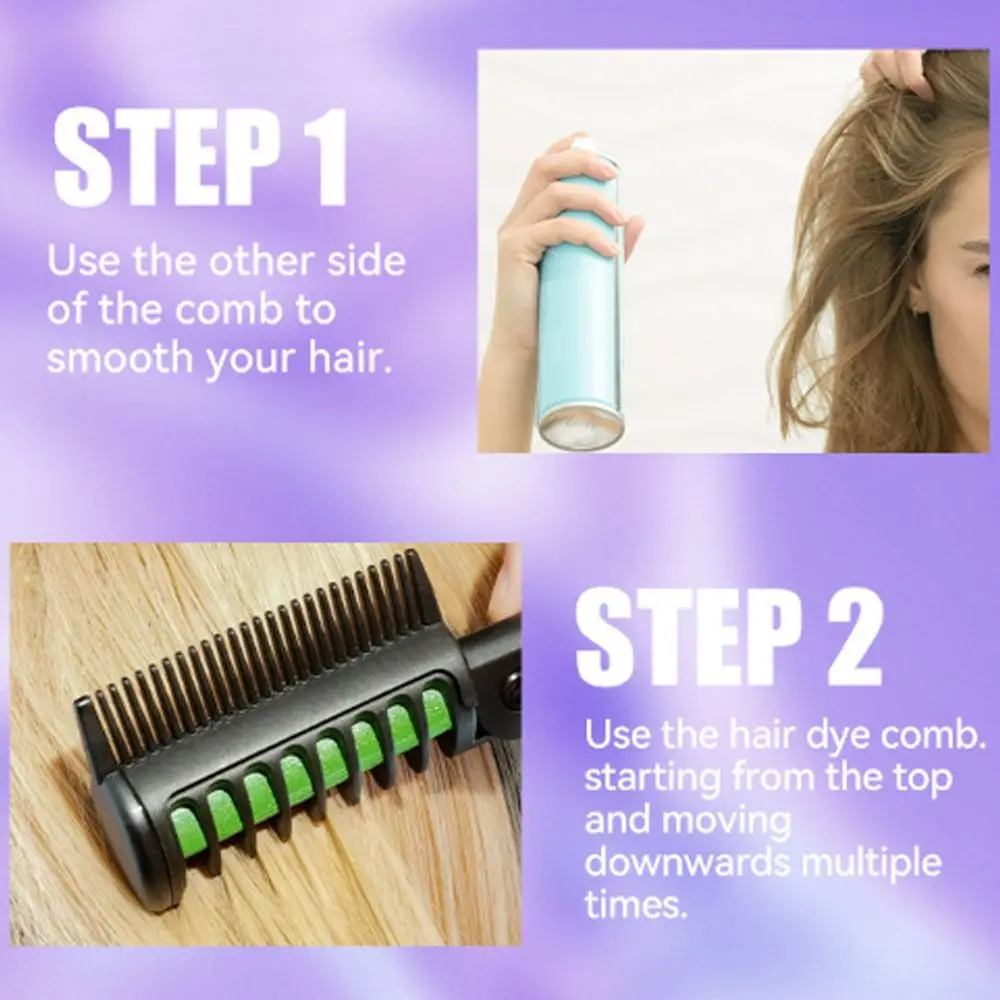 STEP 1

Use the other side of the comb to smooth your hair.

STEP 2

Use the hair dye comb. starting from the top and moving downwards multiple times.