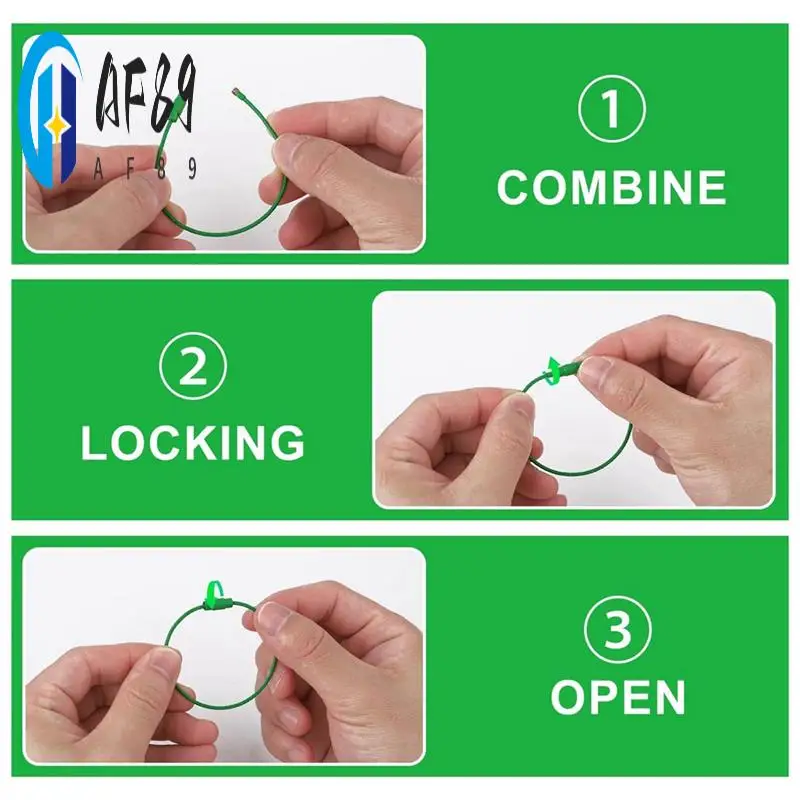 AF89
AF89

① COMBINE

② LOCKING

③ OPEN