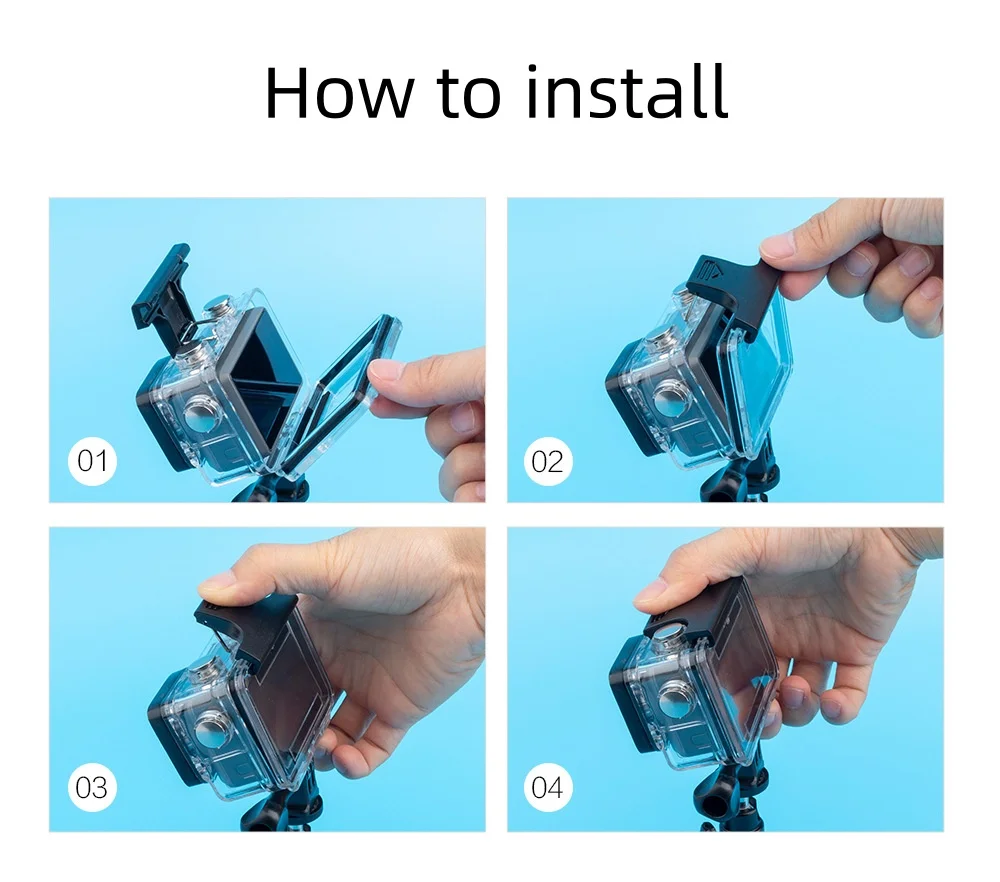 How to install

01

02

03

04