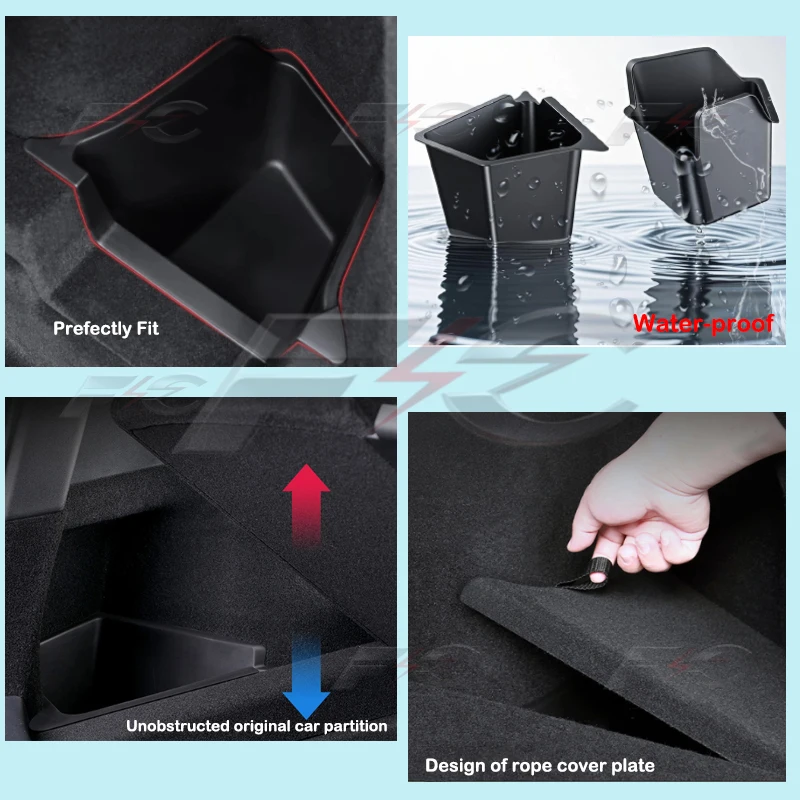 Prefectly Fit

Water-proof

Unobstructed original car partition

Design of rope cover plate