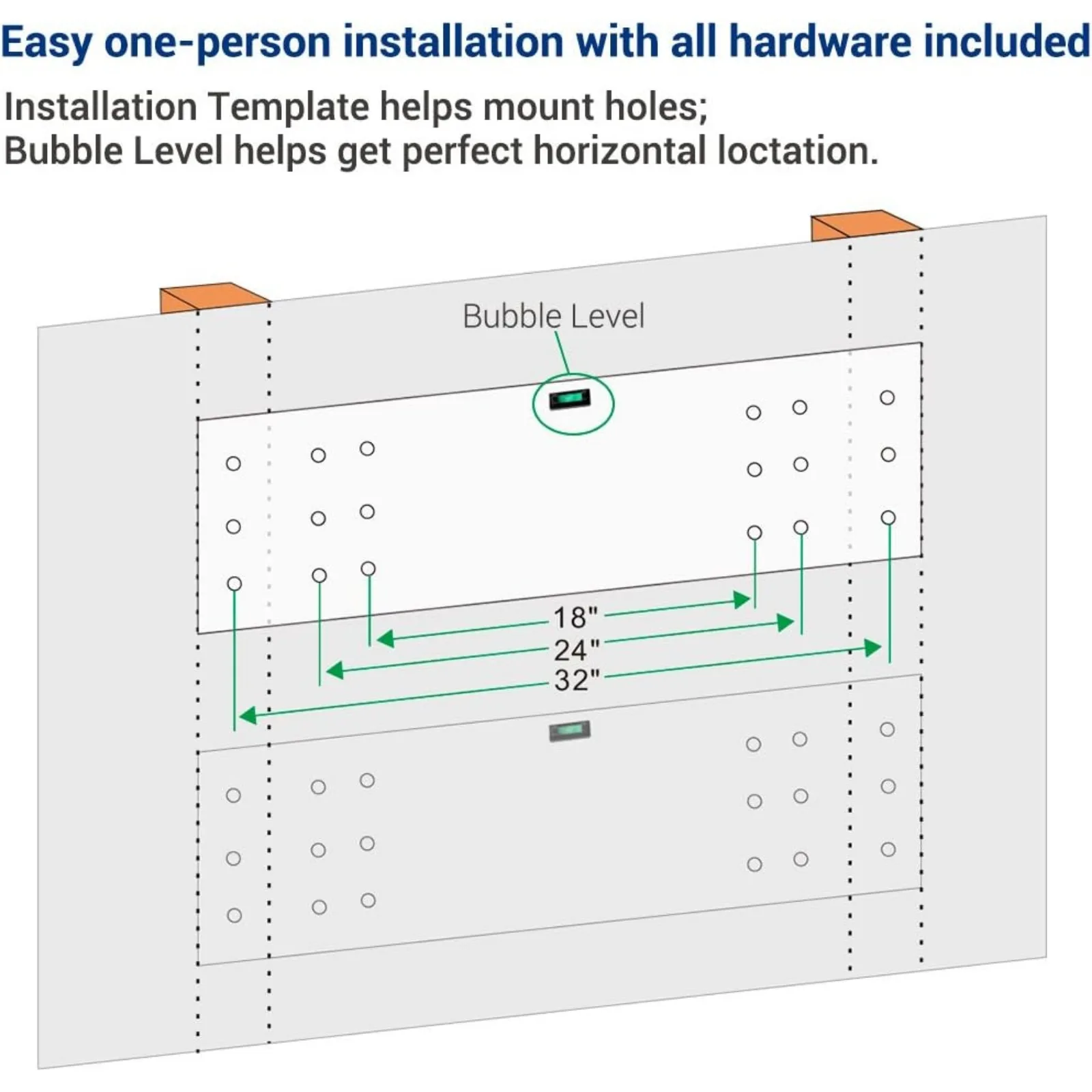 Easy one-person installation with all hardware included

Installation Template helps mount holes;
Bubble Level helps get perfect horizontal loctation.

Bubble Level

18"
24"
32"