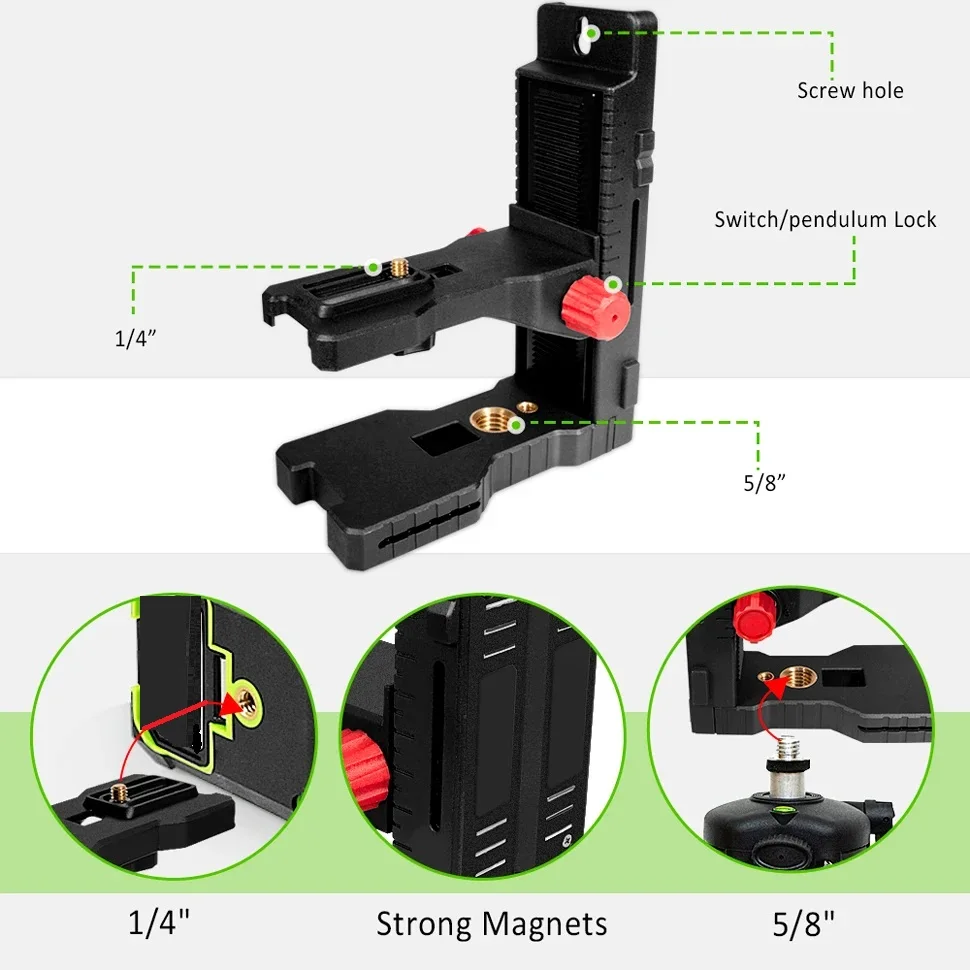 Screw hole

Switch/pendulum Lock

1/4”

5/8”

1/4"

Strong Magnets

5/8"