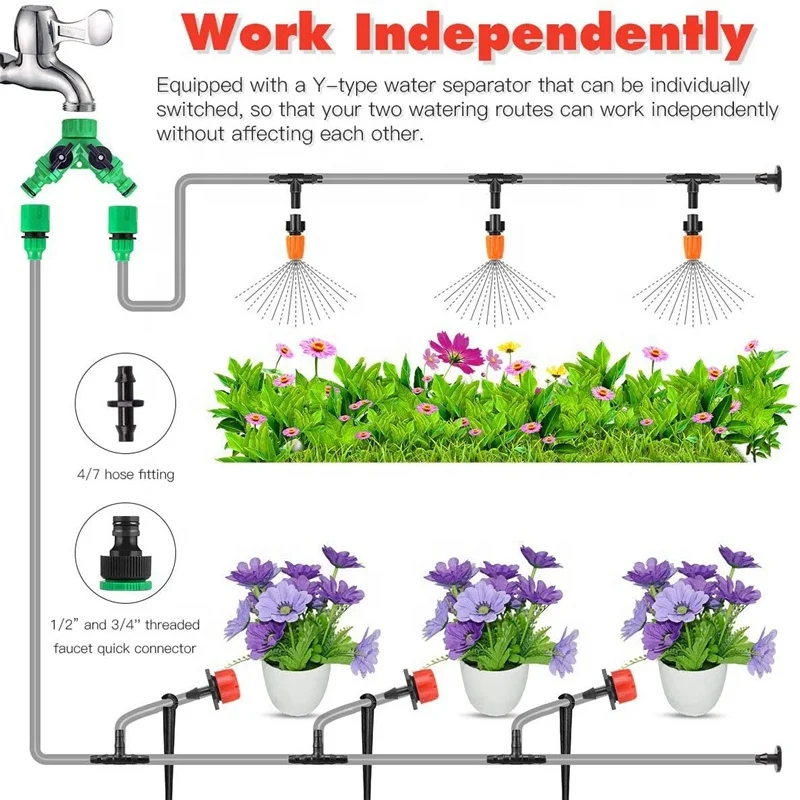 Work Independently

Equipped with a Y-type water separator that can be individually switched, so that your two watering routes can work independently without affecting each other.

4/7 hose fitting

1/2" and 3/4" threaded faucet quick connector