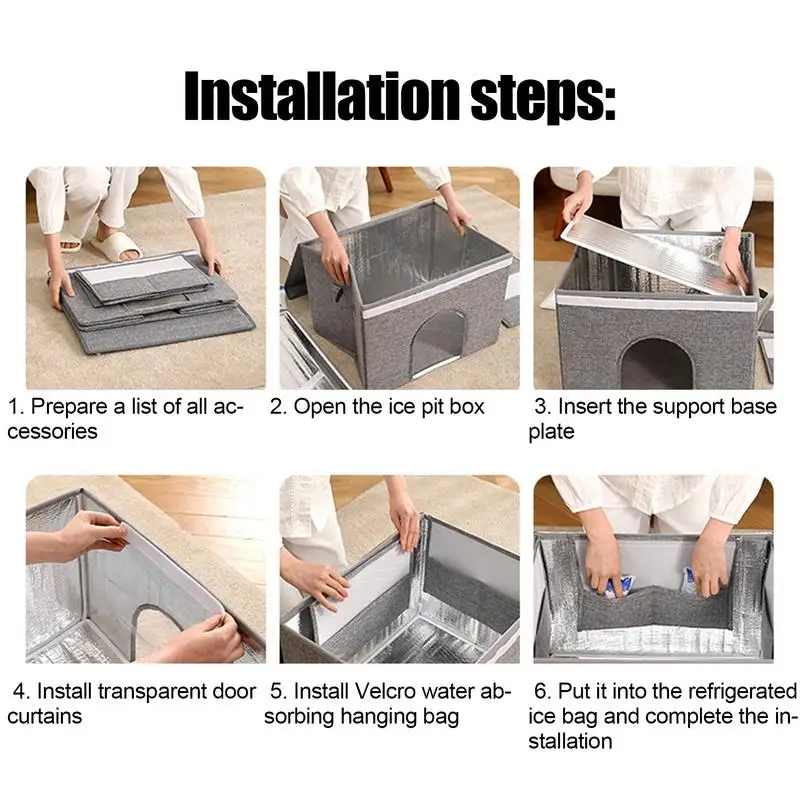 Installation steps:

1. Prepare a list of all accessories

2. Open the ice pit box

3. Insert the support base plate

4. Install transparent door curtains

5. Install Velcro water absorbing hanging bag

6. Put it into the refrigerated ice bag and complete the installation