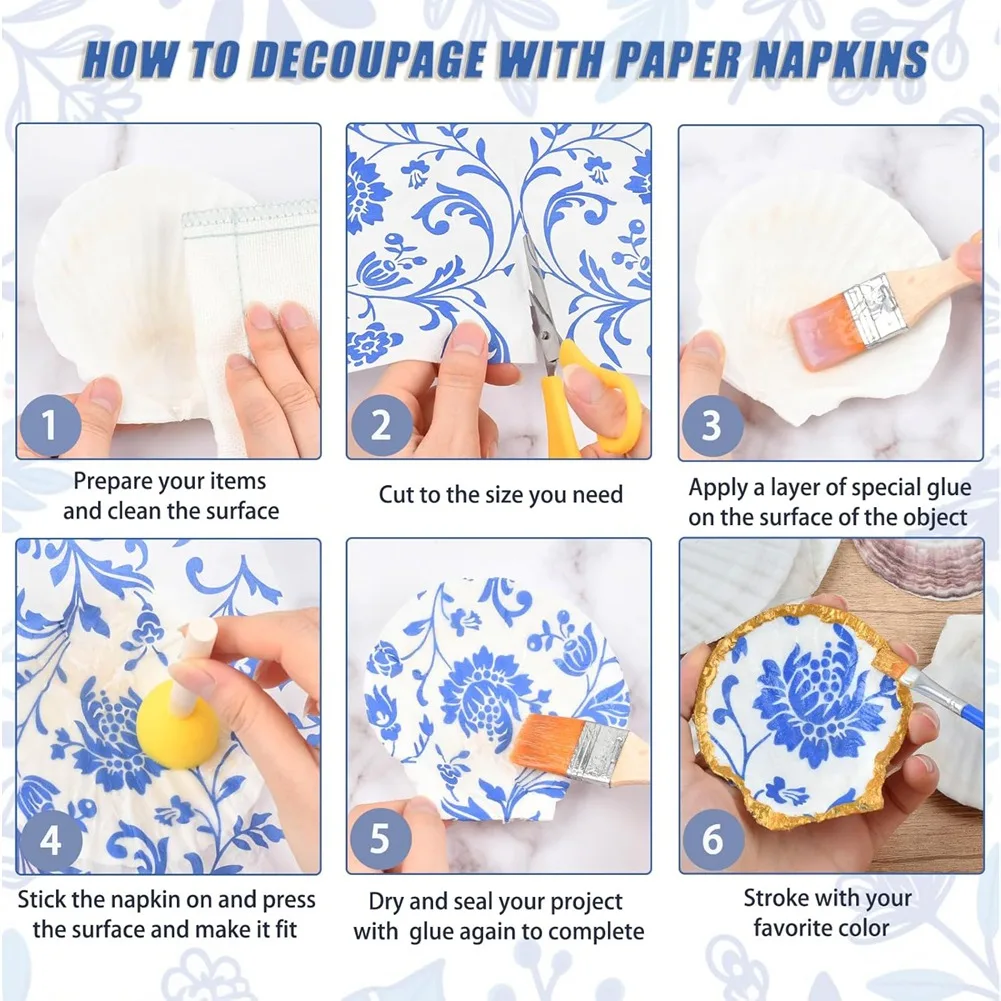 HOW TO DECOUPAGE WITH PAPER NAPKINS

1
Prepare your items and clean the surface

2
Cut to the size you need

3
Apply a layer of special glue on the surface of the object

4
Stick the napkin on and press the surface and make it fit

5
Dry and seal your project with glue again to complete

6
Stroke with your favorite color