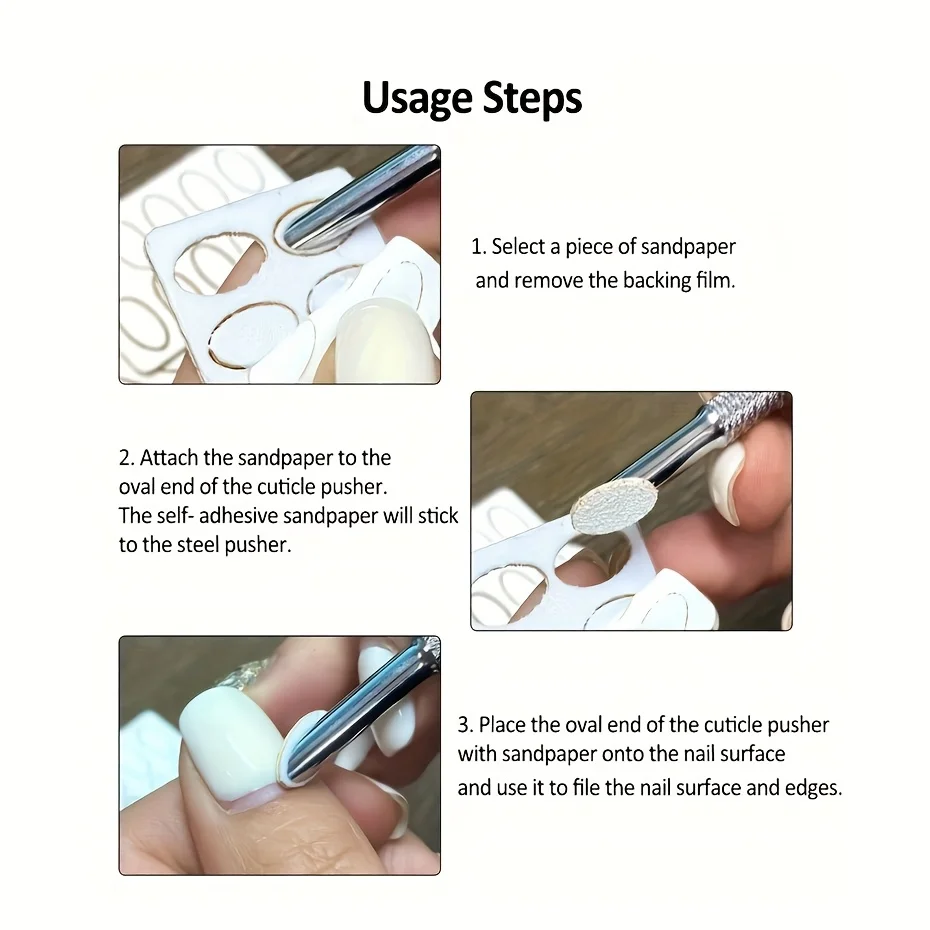 Usage Steps

1. Select a piece of sandpaper and remove the backing film.

2. Attach the sandpaper to the oval end of the cuticle pusher. The self- adhesive sandpaper will stick to the steel pusher.

3. Place the oval end of the cuticle pusher with sandpaper onto the nail surface and use it to file the nail surface and edges.