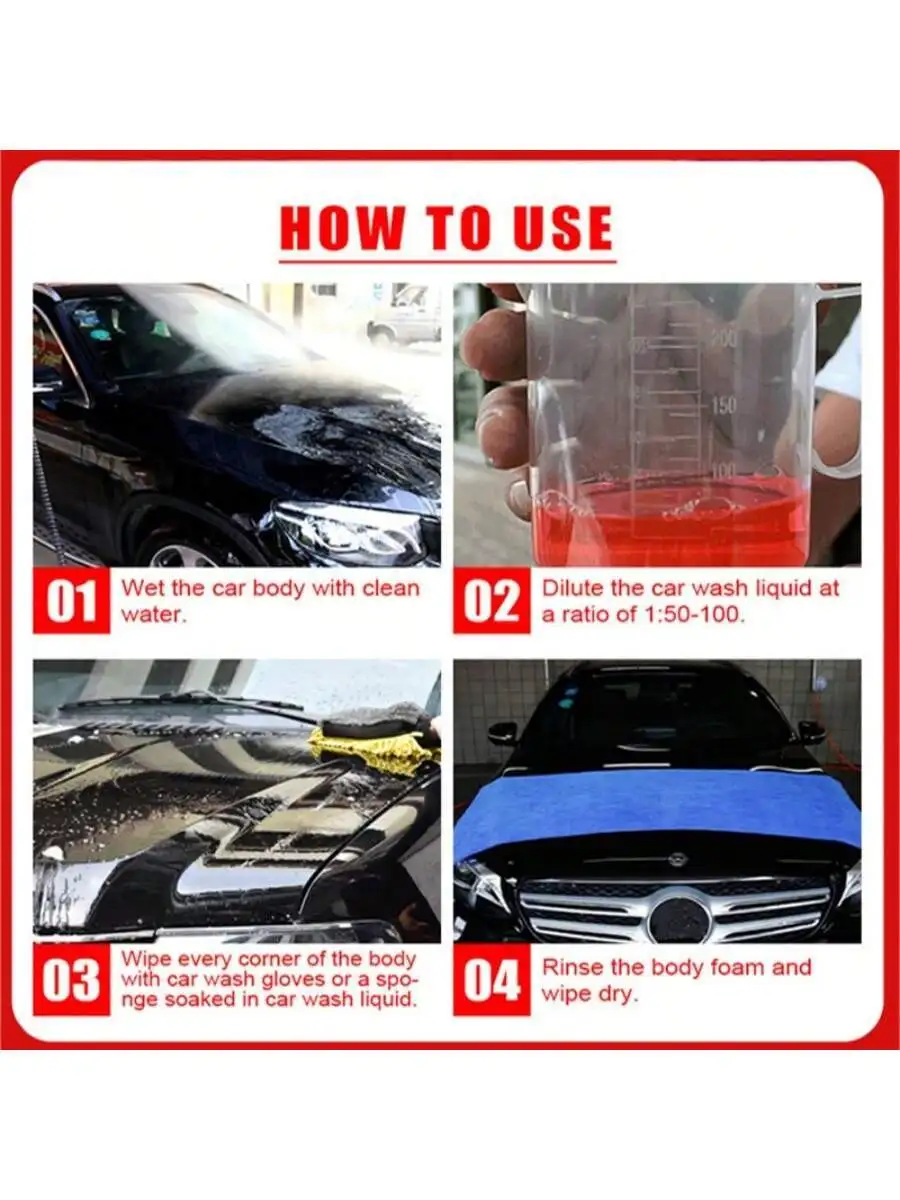 HOW TO USE

200
150
100

01 Wet the car body with clean water.

02 Dilute the car wash liquid at a ratio of 1:50-100.

03 Wipe every corner of the body with car wash gloves or a sponge soaked in car wash liquid.

04 Rinse the body foam and wipe dry.