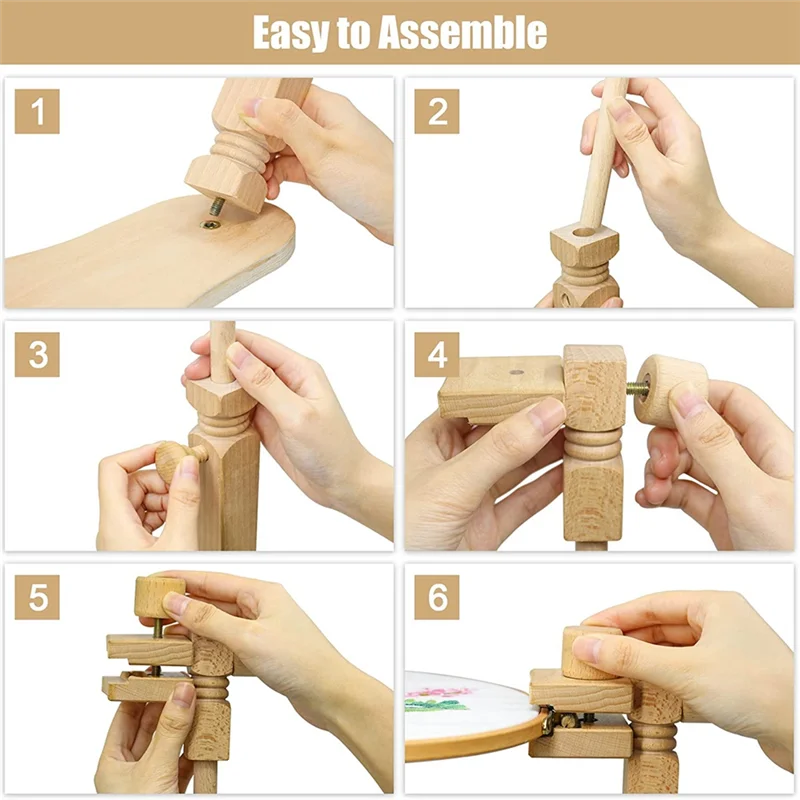 Easy to Assemble

1

2

3

4

5

6