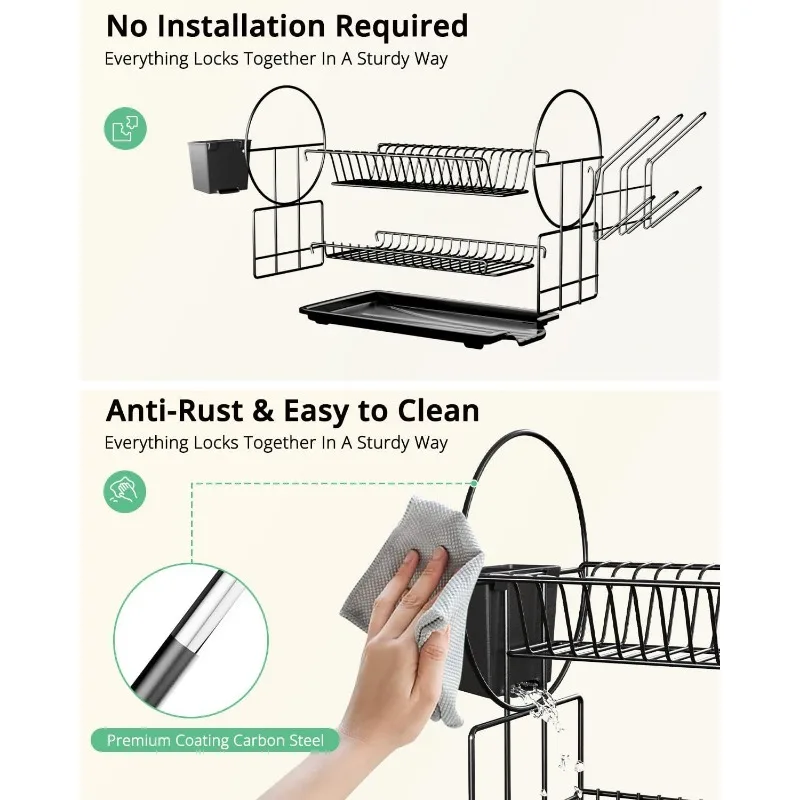 No Installation Required
Everything Locks Together In A Sturdy Way

Anti-Rust & Easy to Clean
Everything Locks Together In A Sturdy Way

Premium Coating Carbon Steel