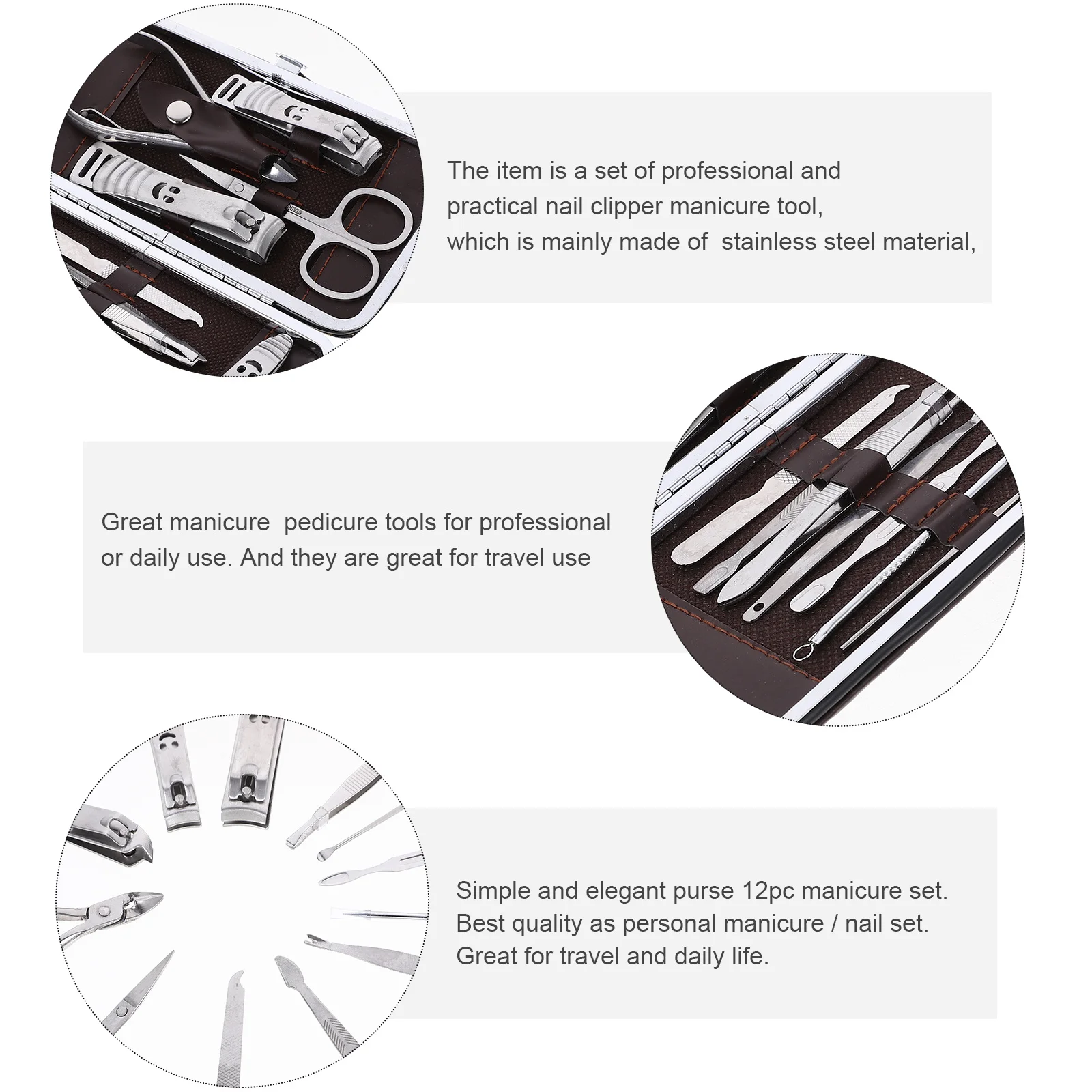 The item is a set of professional and practical nail clipper manicure tool, which is mainly made of stainless steel material,

Great manicure pedicure tools for professional or daily use. And they are great for travel use

Simple and elegant purse 12pc manicure set.
Best quality as personal manicure / nail set.
Great for travel and daily life.