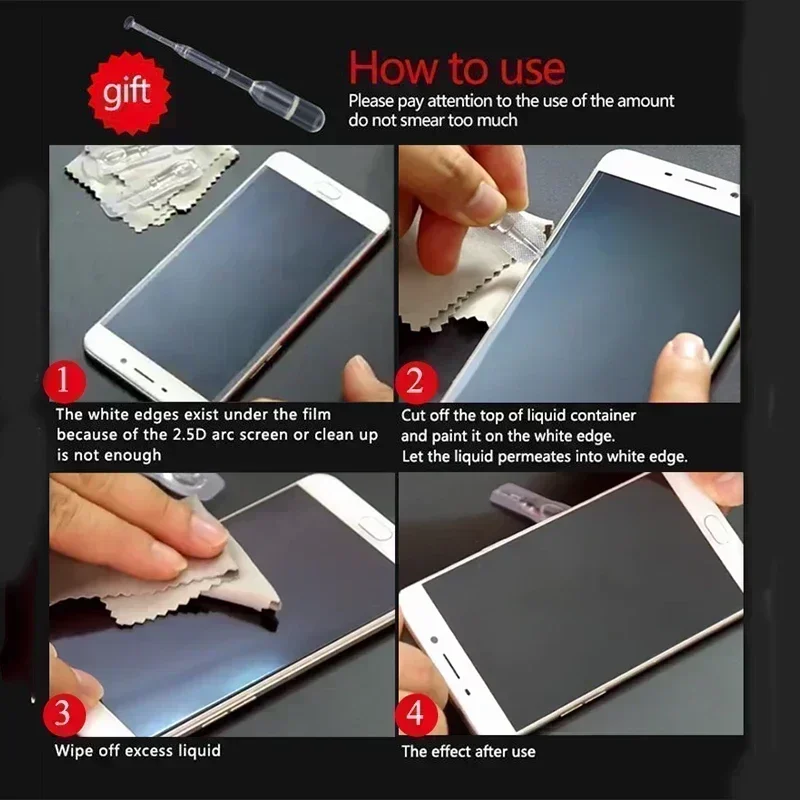 gift

How to use
Please pay attention to the use of the amount do not smear too much

1
The white edges exist under the film because of the 2.5D arc screen or clean up is not enough

2
Cut off the top of liquid container and paint it on the white edge.
Let the liquid permeates into white edge.

3
Wipe off excess liquid

4
The effect after use