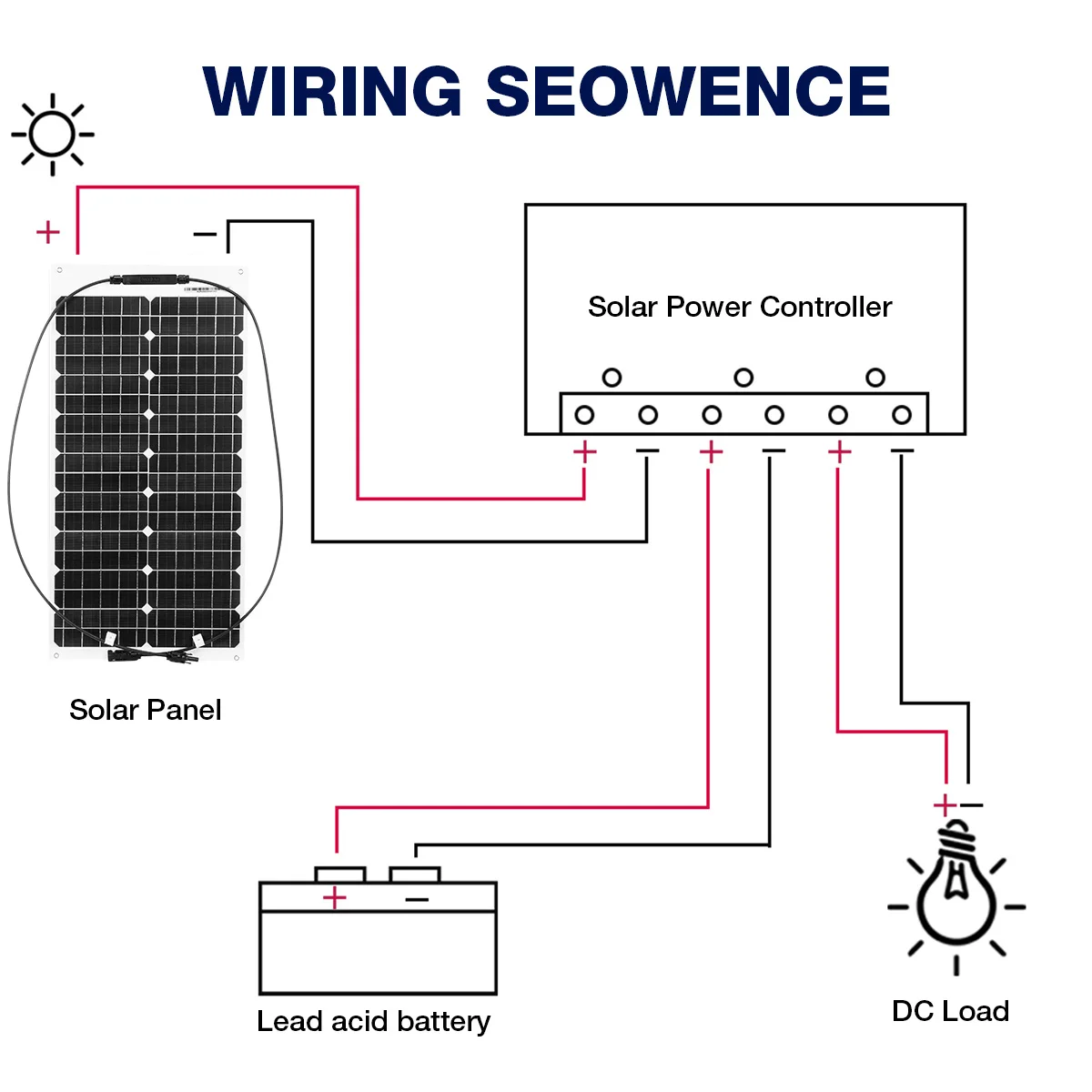 WIRING SEOWENCE

+ −

Solar Power Controller

+ − + − + −

Solar Panel

+ −

+ −

Lead acid battery

DC Load