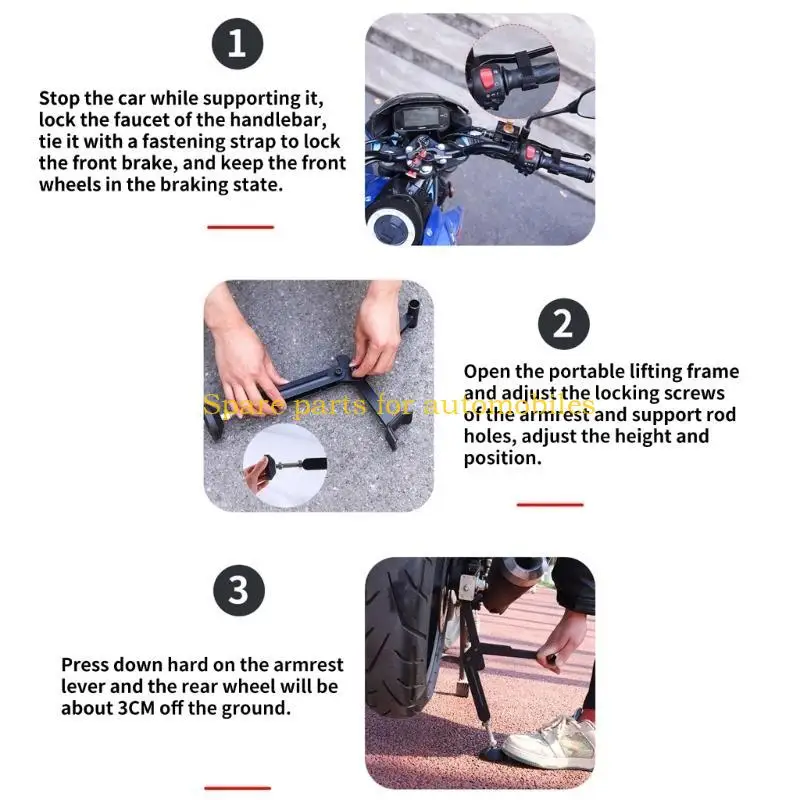 1

Stop the car while supporting it, lock the faucet of the handlebar, tie it with a fastening strap to lock the front brake, and keep the front wheels in the braking state.

2

Open the portable lifting frame and adjust the locking screws of the armrest and support rod holes, adjust the height and position.

Spare parts for automobiles

3

Press down hard on the armrest lever and the rear wheel will be about 3CM off the ground.