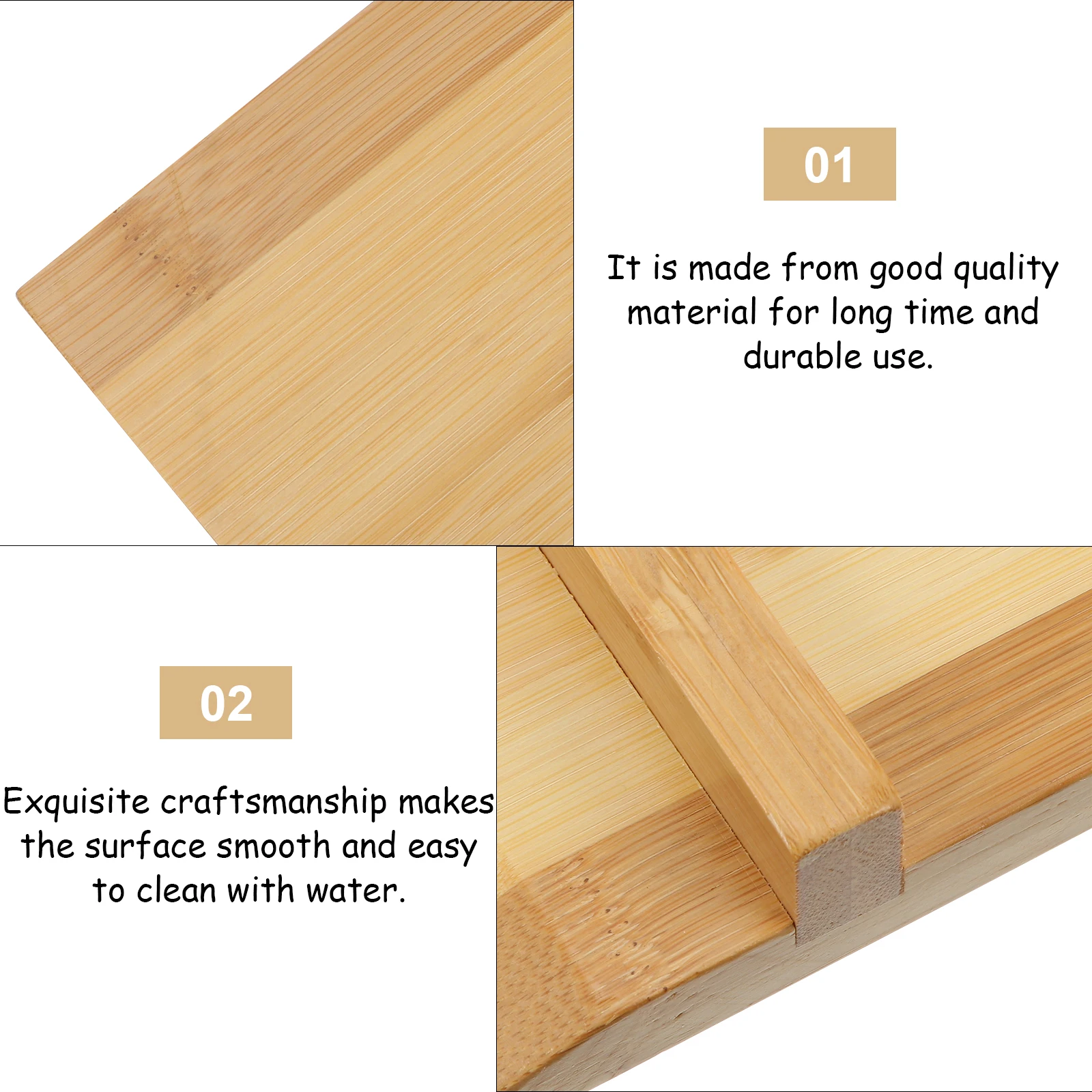 01

It is made from good quality material for long time and durable use.

02

Exquisite craftsmanship makes the surface smooth and easy to clean with water.