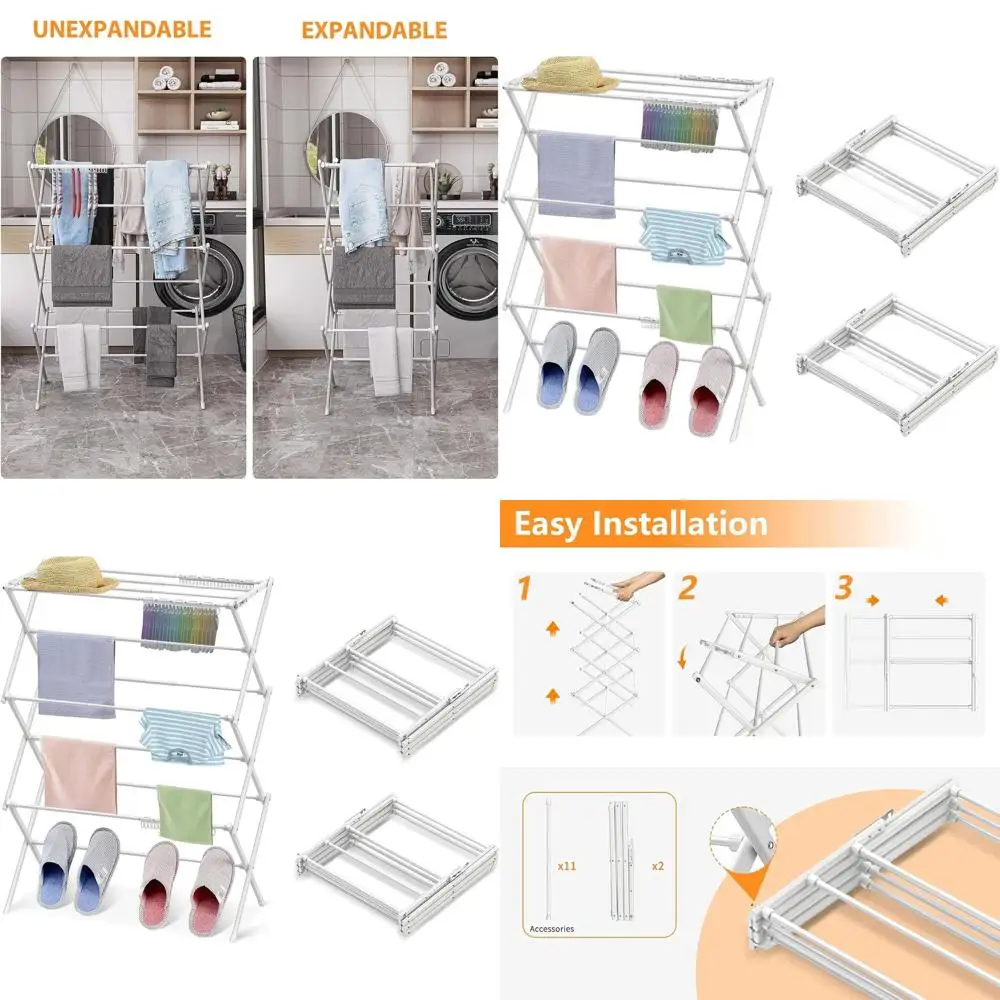 UNEXPANDABLE

EXPANDABLE

Easy Installation

1

2

3

x11

x2

Accessories