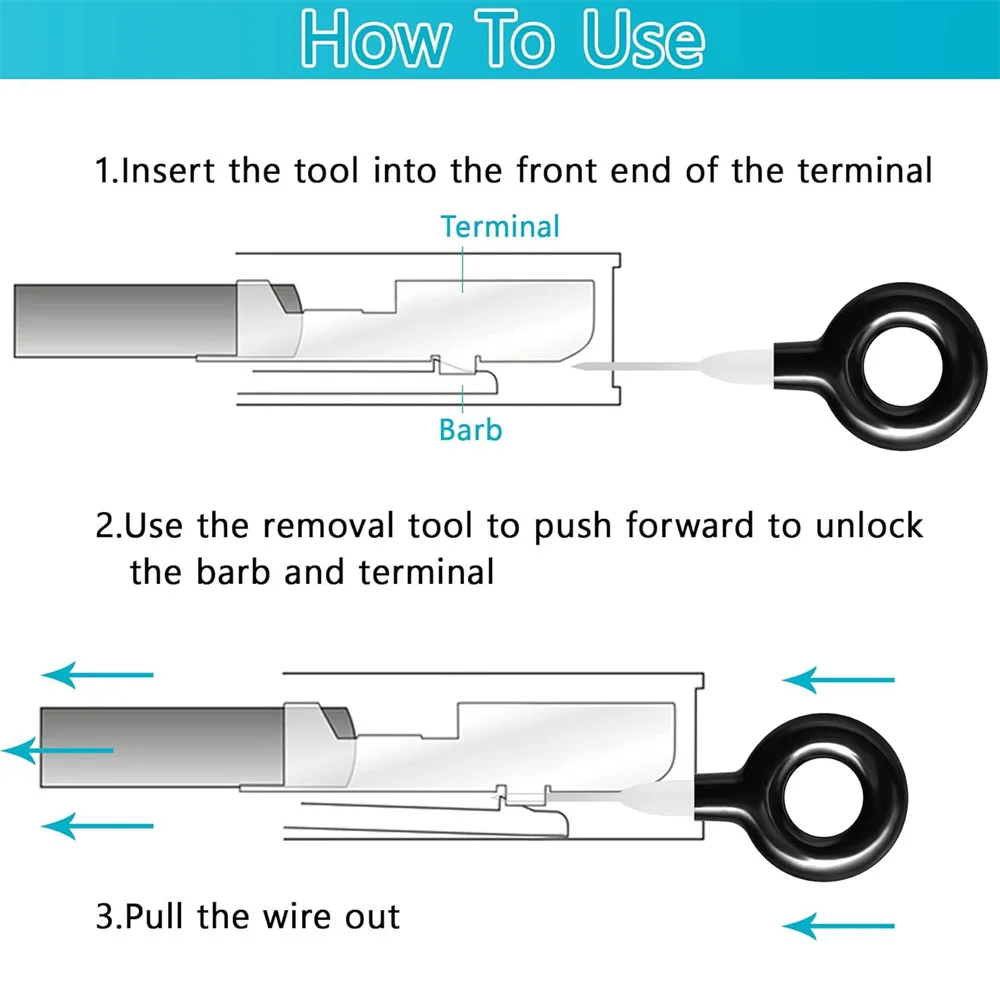 How To Use

1.Insert the tool into the front end of the terminal

Terminal

Barb

2.Use the removal tool to push forward to unlock the barb and terminal

3.Pull the wire out