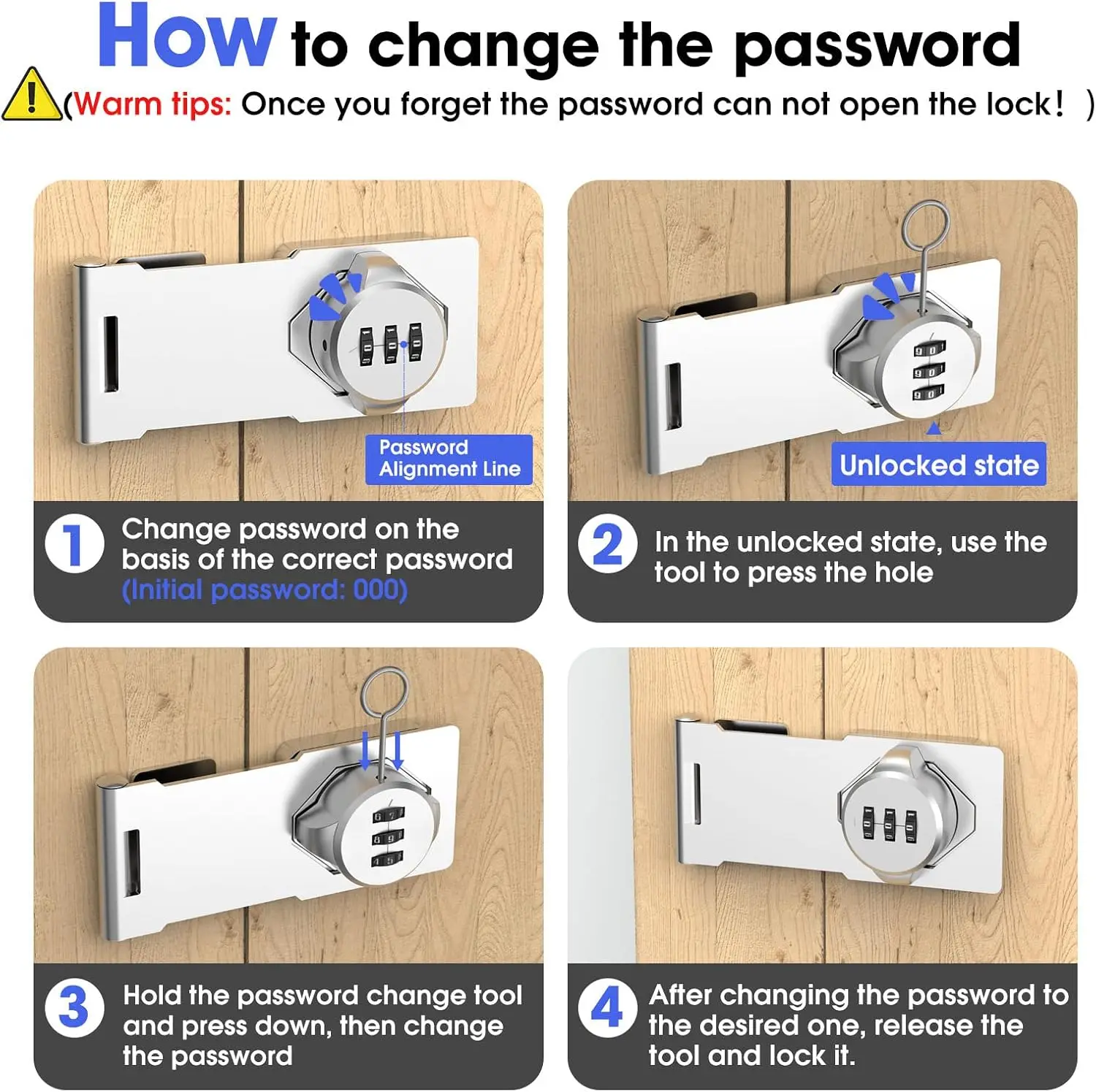 How to change the password

(Warm tips: Once you forget the password can not open the lock！ )

Password Alignment Line

1 Change password on the basis of the correct password (Initial password: 000)

Unlocked state

2 In the unlocked state, use the tool to press the hole

3 Hold the password change tool and press down, then change the password

4 After changing the password to the desired one, release the tool and lock it.