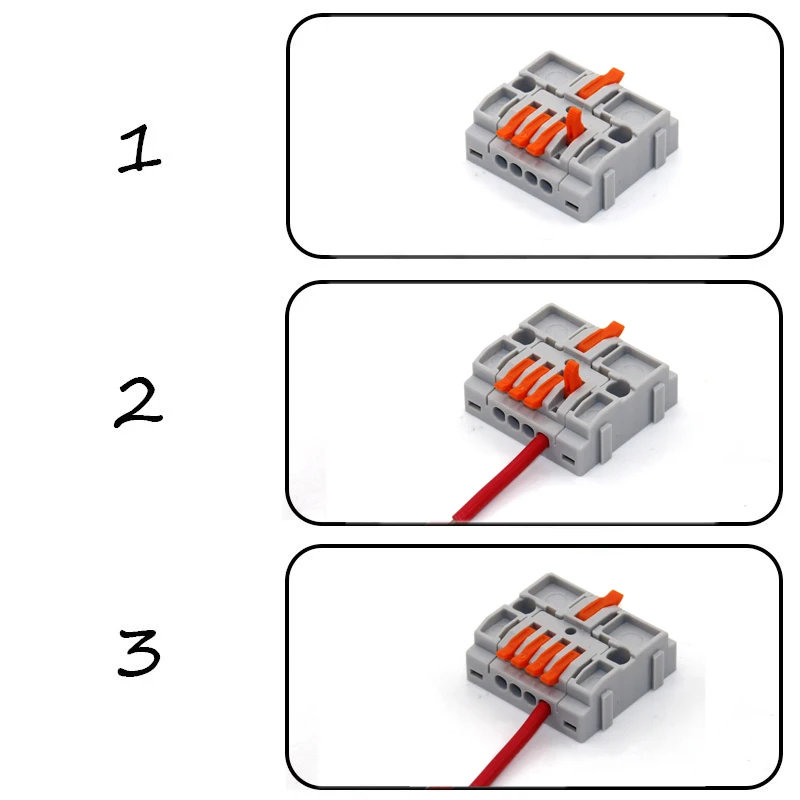 1

2

3