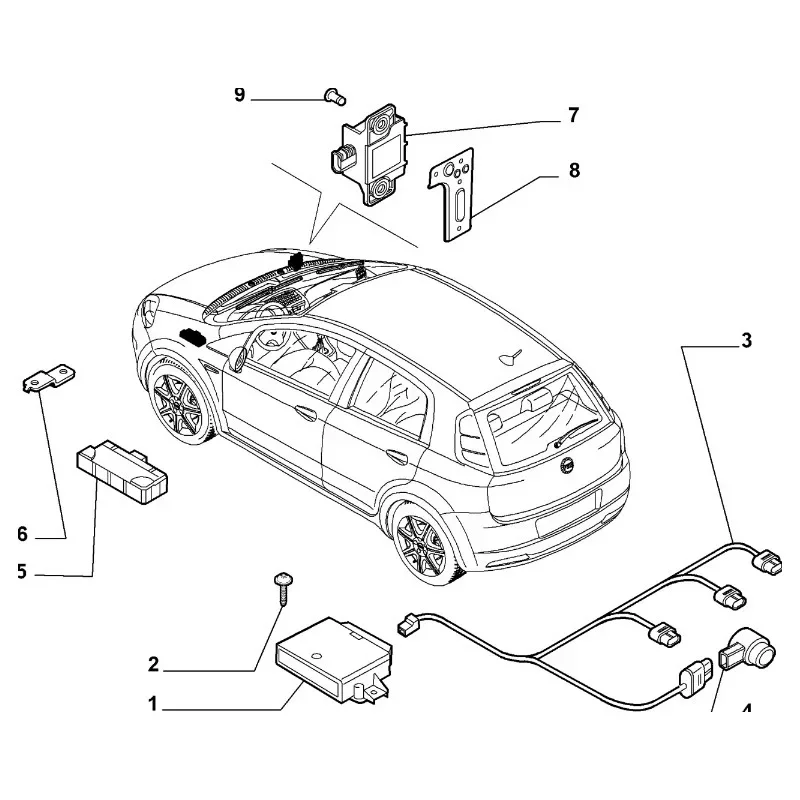 9
7
8
3
6
5
2
1
4