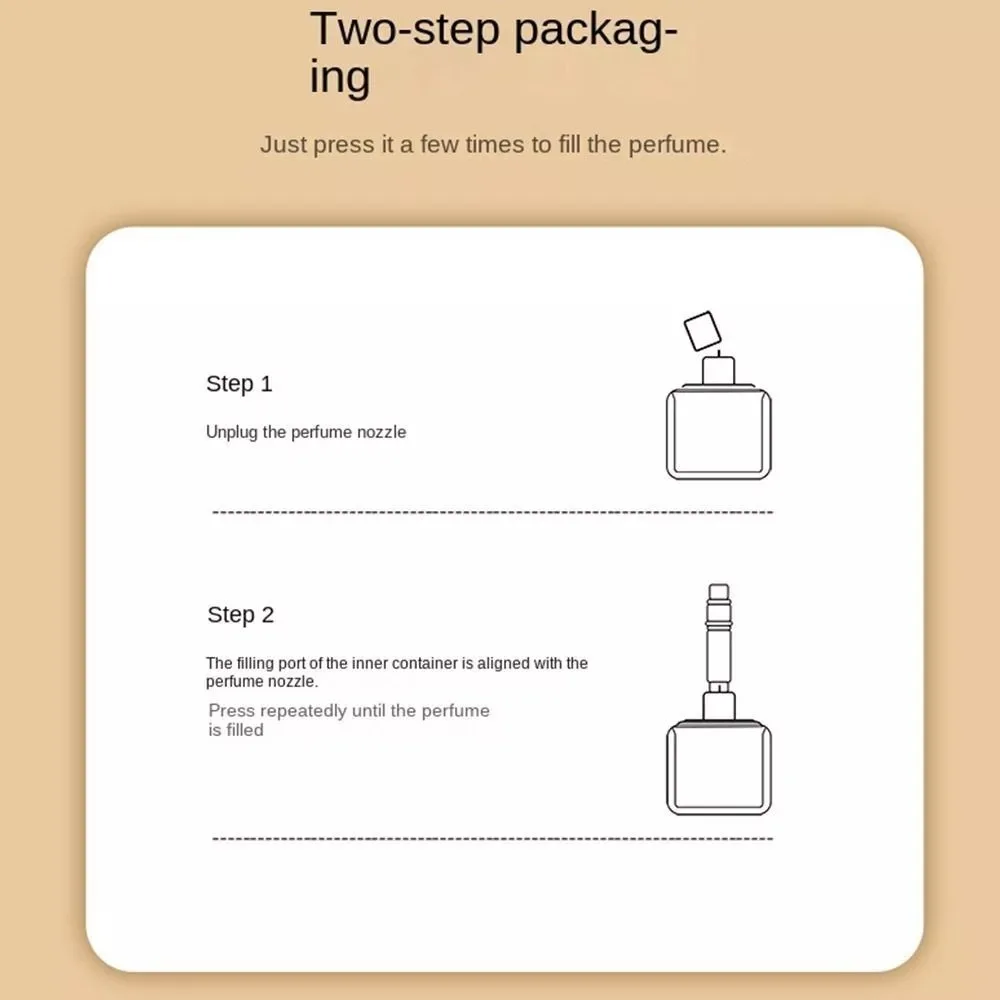 Two-step packaging

Just press it a few times to fill the perfume.

Step 1

Unplug the perfume nozzle

Step 2

The filling port of the inner container is aligned with the perfume nozzle.

Press repeatedly until the perfume is filled