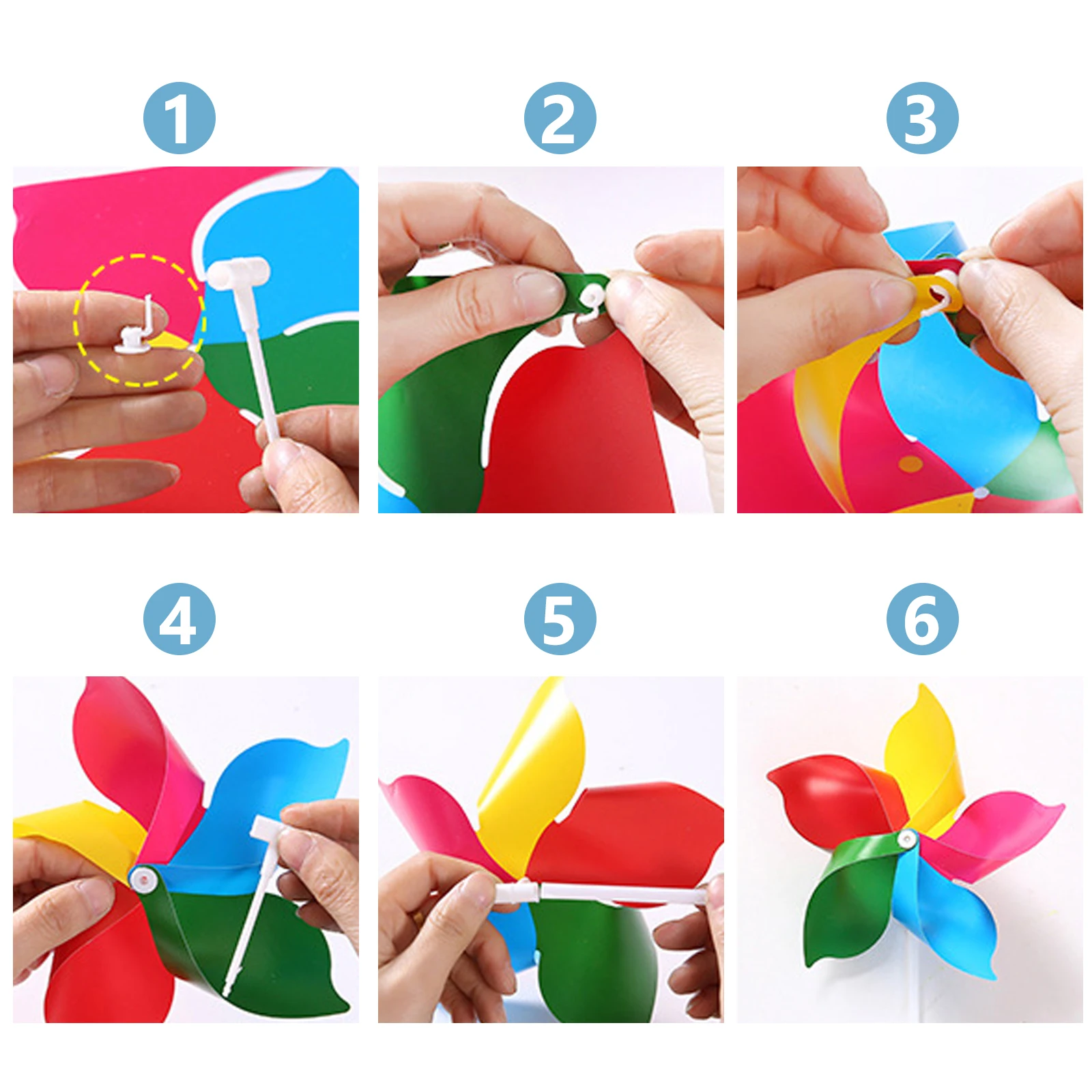 1

2

3

4

5

6