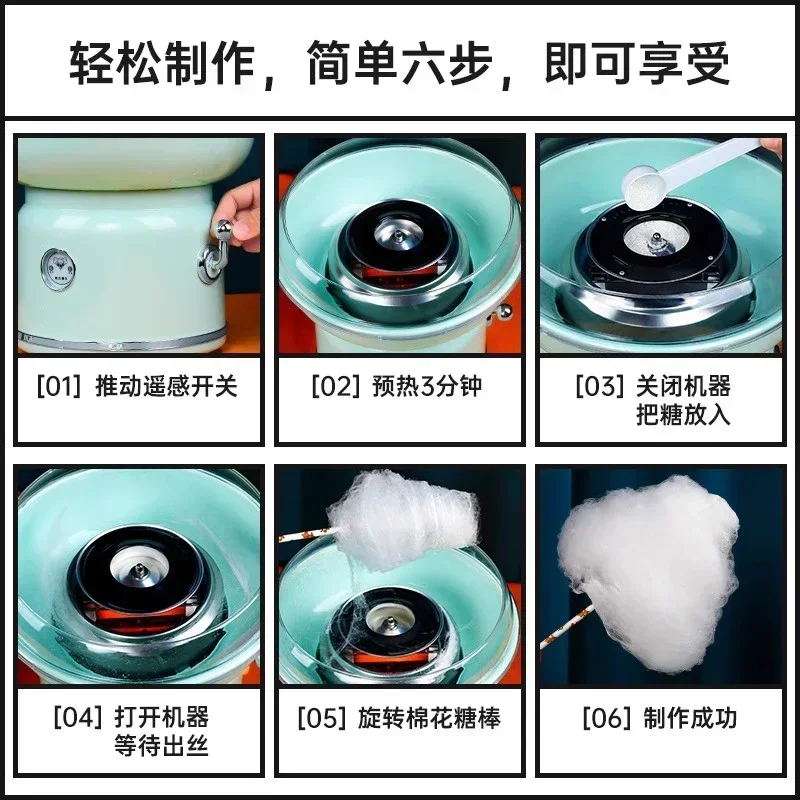 轻松制作，简单六步，即可享受

[01] 推动遥感开关

[02] 预热3分钟

[03] 关闭机器
把糖放入

[04] 打开机器
等待出丝

[05] 旋转棉花糖棒

[06] 制作成功