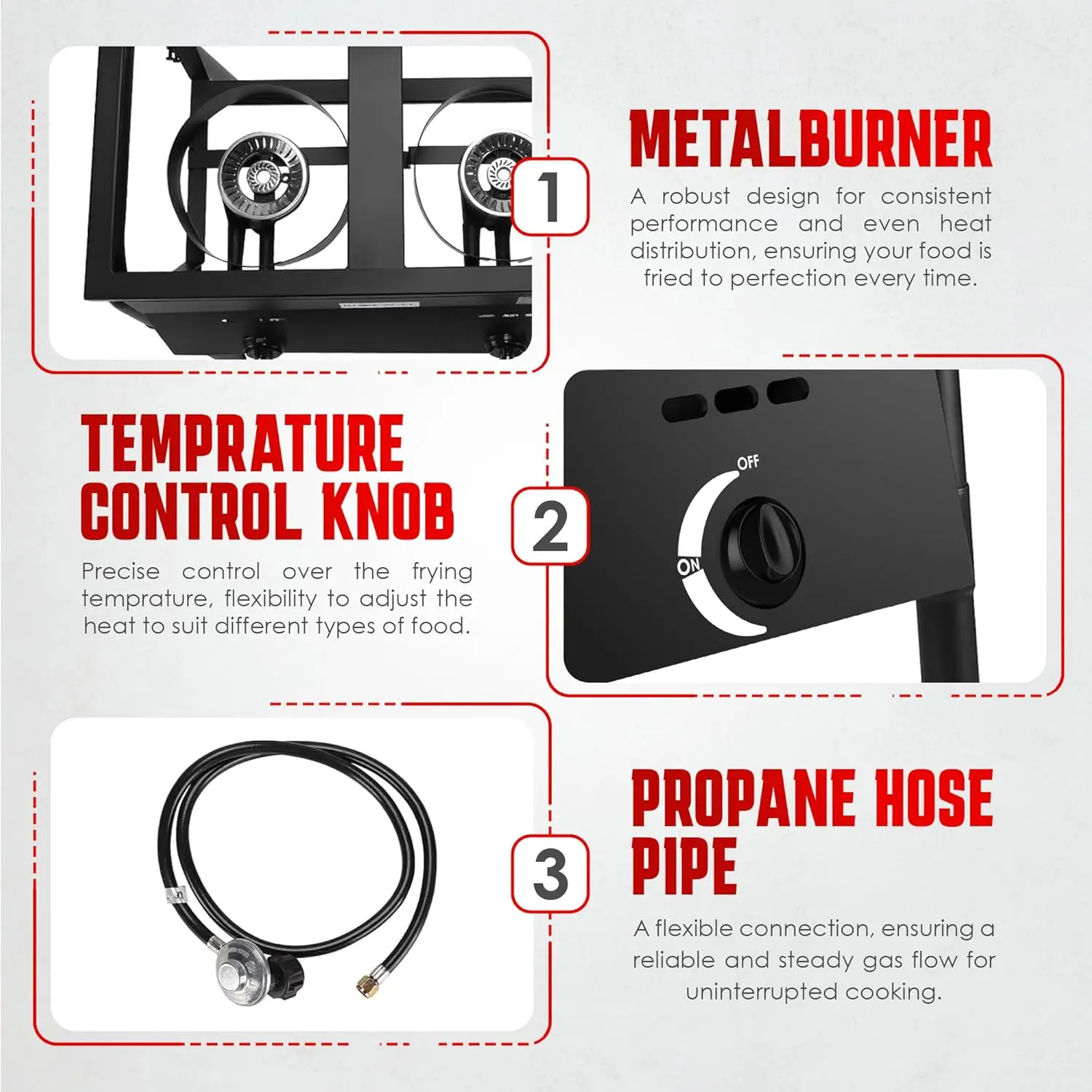 1

METALBURNER

A robust design for consistent performance and even heat distribution, ensuring your food is fried to perfection every time.

TEMPRATURE CONTROL KNOB

Precise control over the frying temprature, flexibility to adjust the heat to suit different types of food.

2

OFF

ON

3

PROPANE HOSE PIPE

A flexible connection, ensuring a reliable and steady gas flow for uninterrupted cooking.