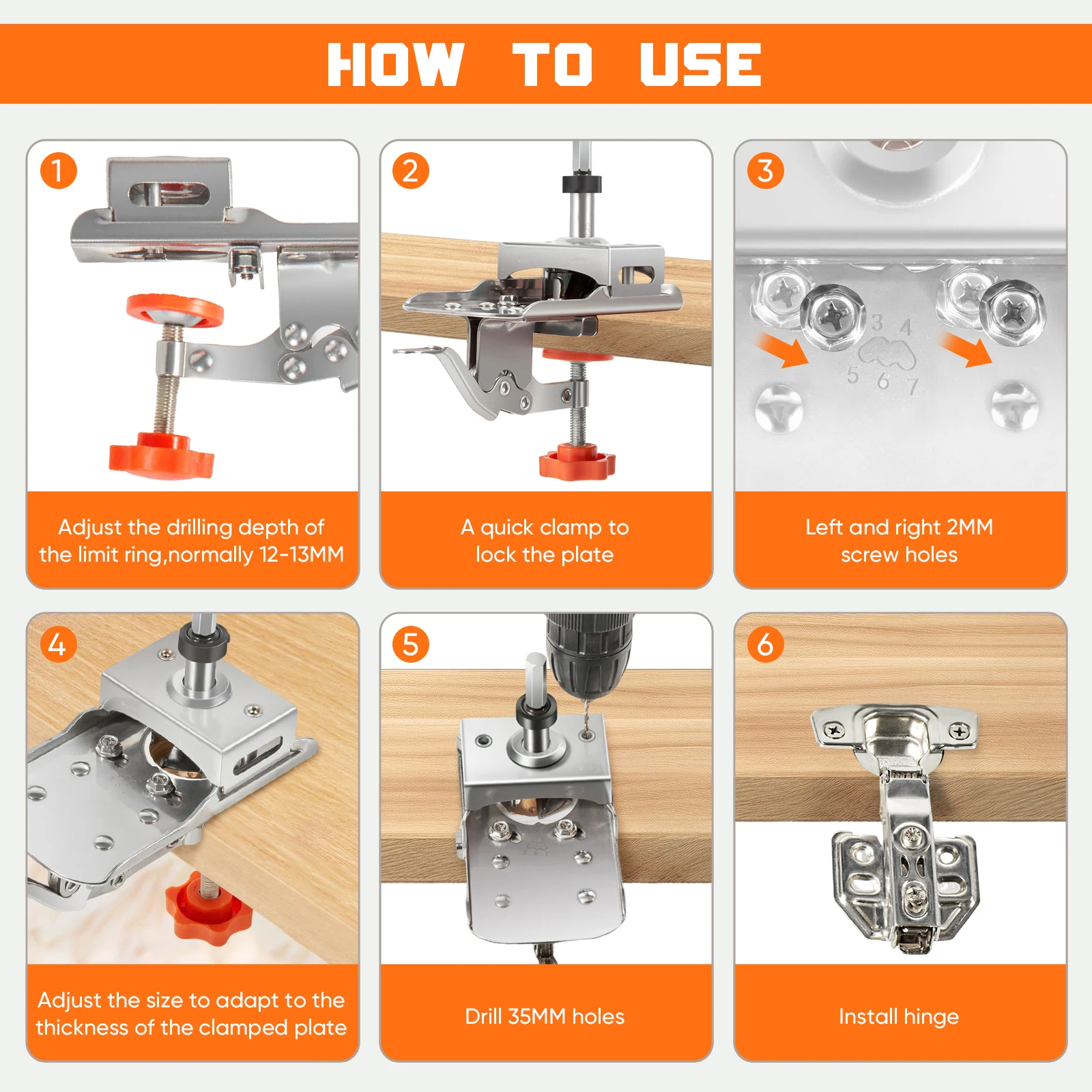 HOW TO USE

1

Adjust the drilling depth of the limit ring,normally 12-13MM

2

A quick clamp to lock the plate

3

3 4
5 6 7

Left and right 2MM screw holes

4

Adjust the size to adapt to the thickness of the clamped plate

5

Drill 35MM holes

6

Install hinge