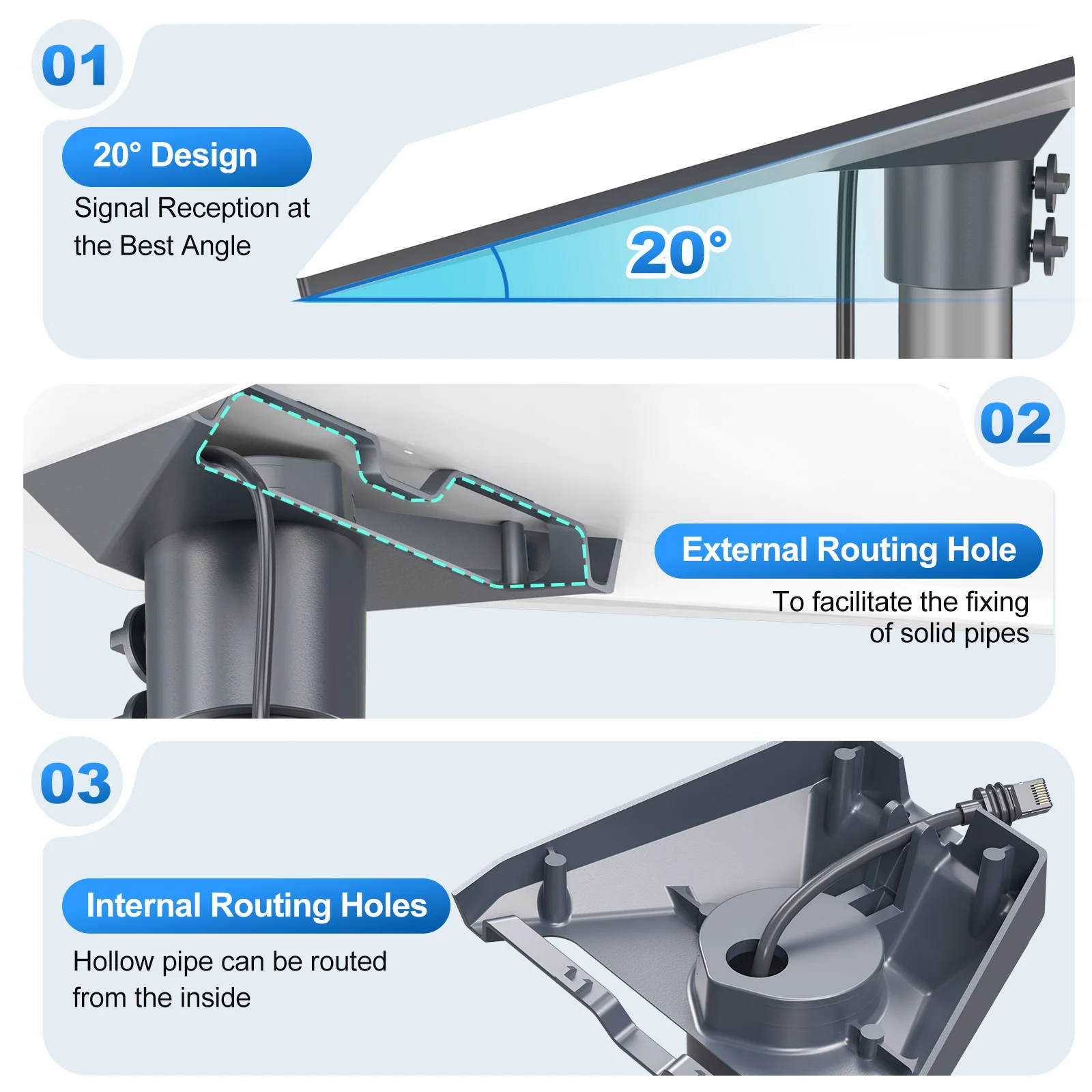 01

20° Design

Signal Reception at the Best Angle

20°

02

External Routing Hole

To facilitate the fixing of solid pipes

03

Internal Routing Holes

Hollow pipe can be routed from the inside