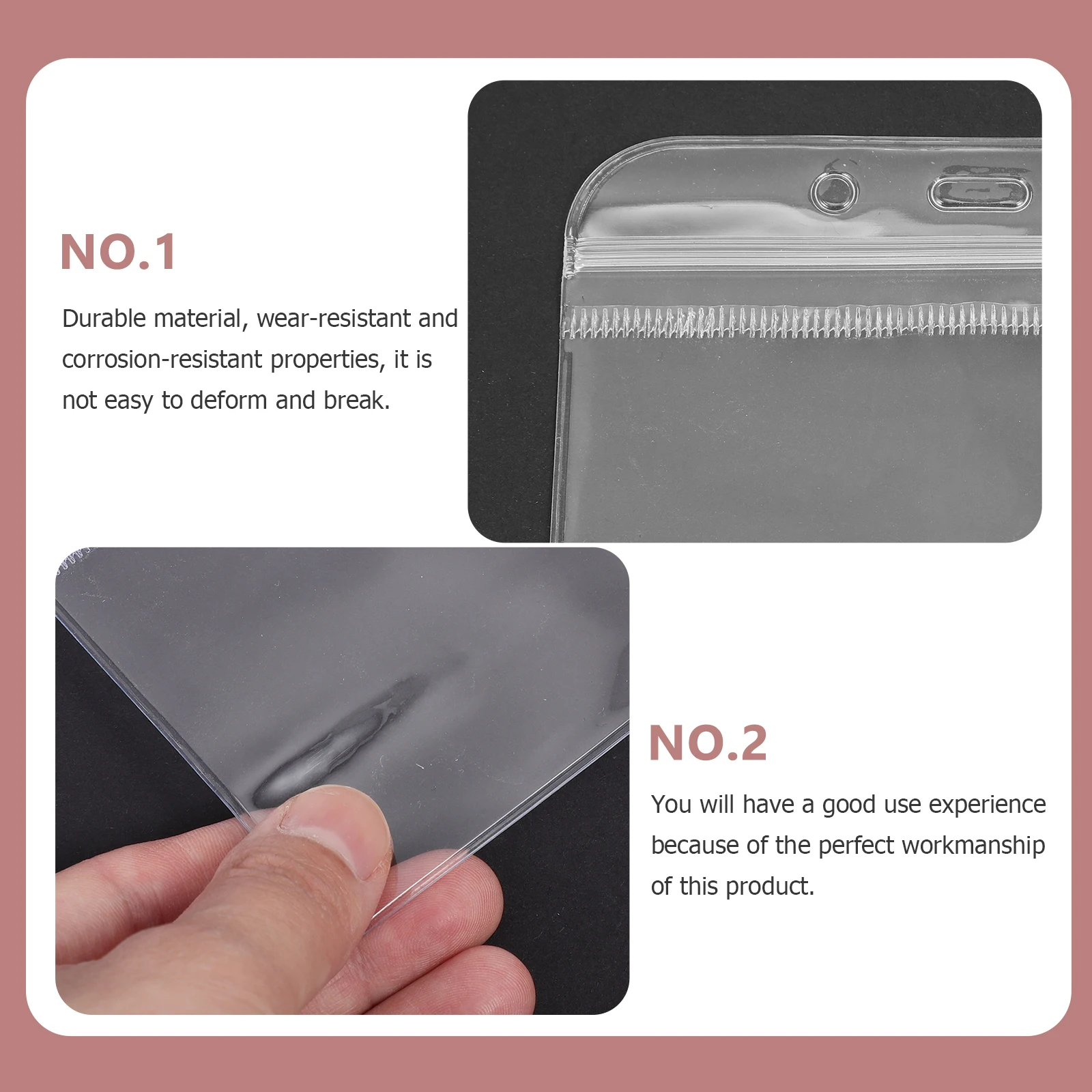 NO.1

Durable material, wear-resistant and corrosion-resistant properties, it is not easy to deform and break.

NO.2

You will have a good use experience because of the perfect workmanship of this product.