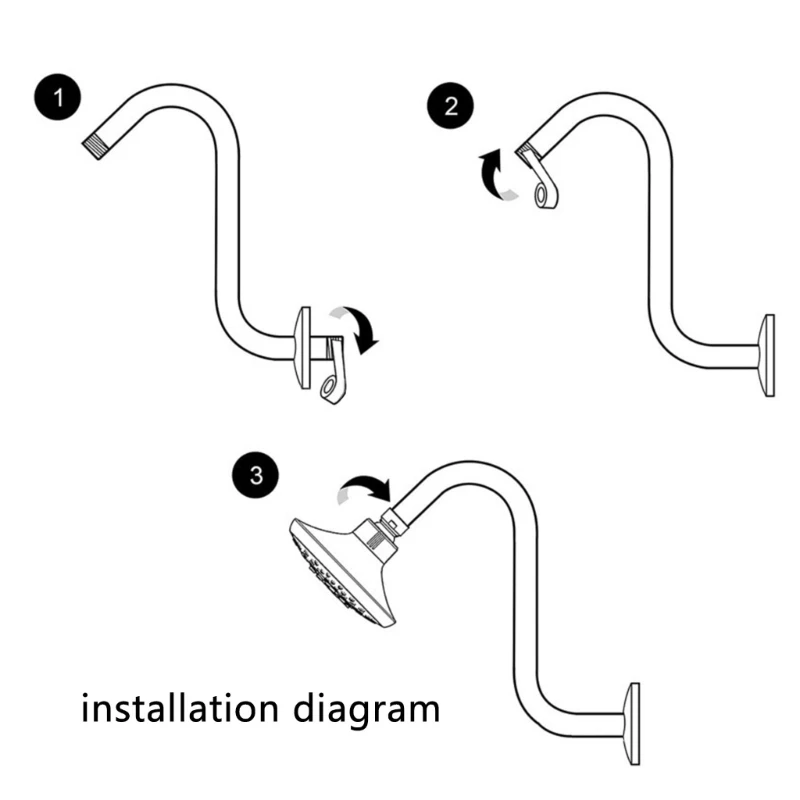 1

2

3

installation diagram