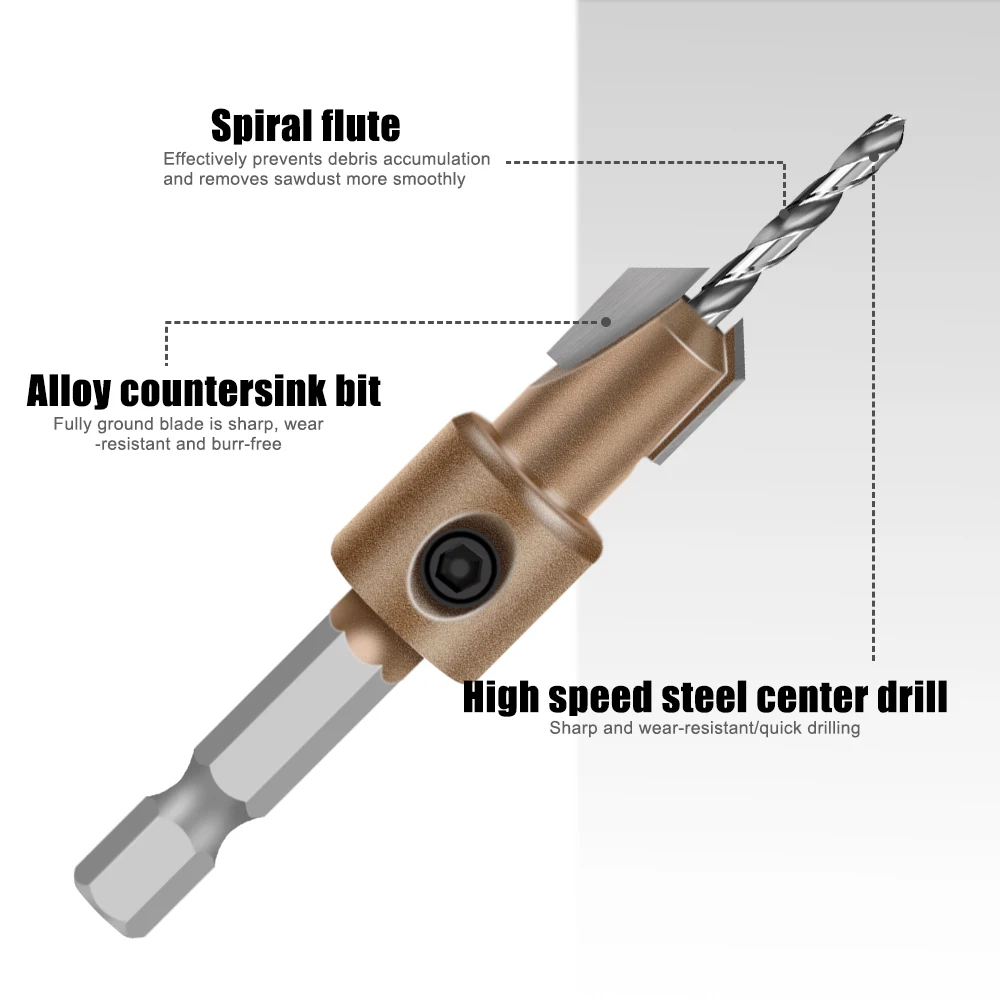 Spiral flute
Effectively prevents debris accumulation and removes sawdust more smoothly

Alloy countersink bit
Fully ground blade is sharp, wear -resistant and burr-free

High speed steel center drill
Sharp and wear-resistant/quick drilling