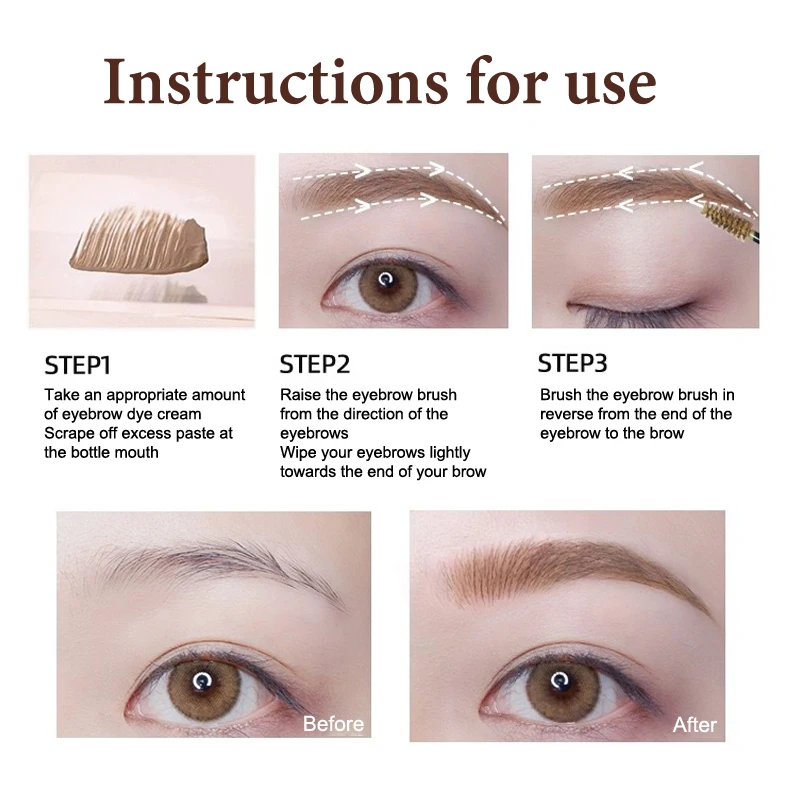 Instructions for use

STEP1
Take an appropriate amount of eyebrow dye cream
Scrape off excess paste at the bottle mouth

STEP2
Raise the eyebrow brush from the direction of the eyebrows
Wipe your eyebrows lightly towards the end of your brow

STEP3
Brush the eyebrow brush in reverse from the end of the eyebrow to the brow

Before

After