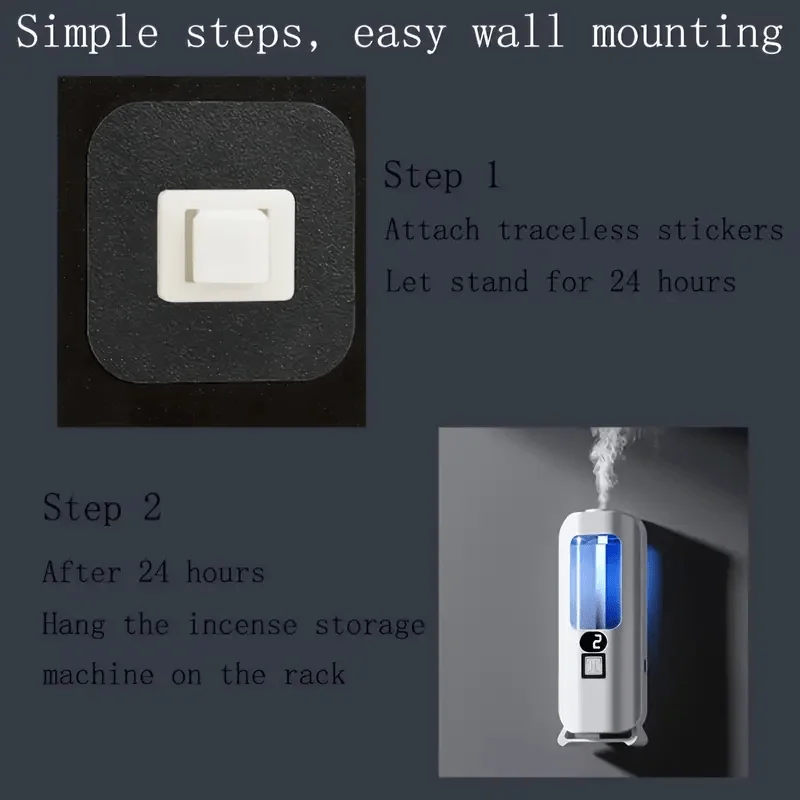 Simple steps, easy wall mounting

Step 1
Attach traceless stickers
Let stand for 24 hours

Step 2
After 24 hours
Hang the incense storage machine on the rack

2