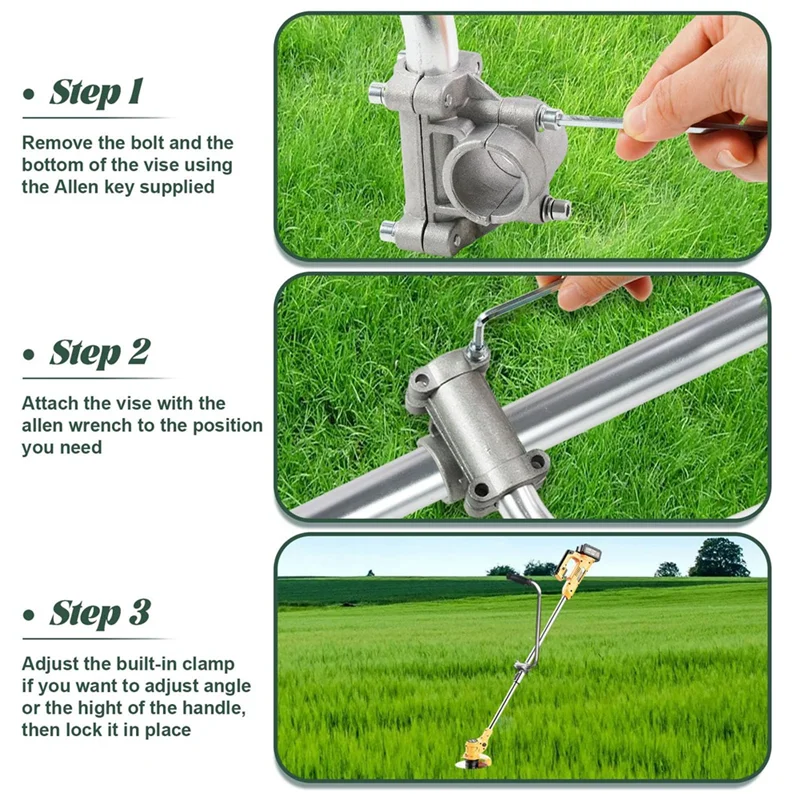 • Step 1

Remove the bolt and the bottom of the vise using the Allen key supplied

• Step 2

Attach the vise with the allen wrench to the position you need

• Step 3

Adjust the built-in clamp if you want to adjust angle or the hight of the handle, then lock it in place