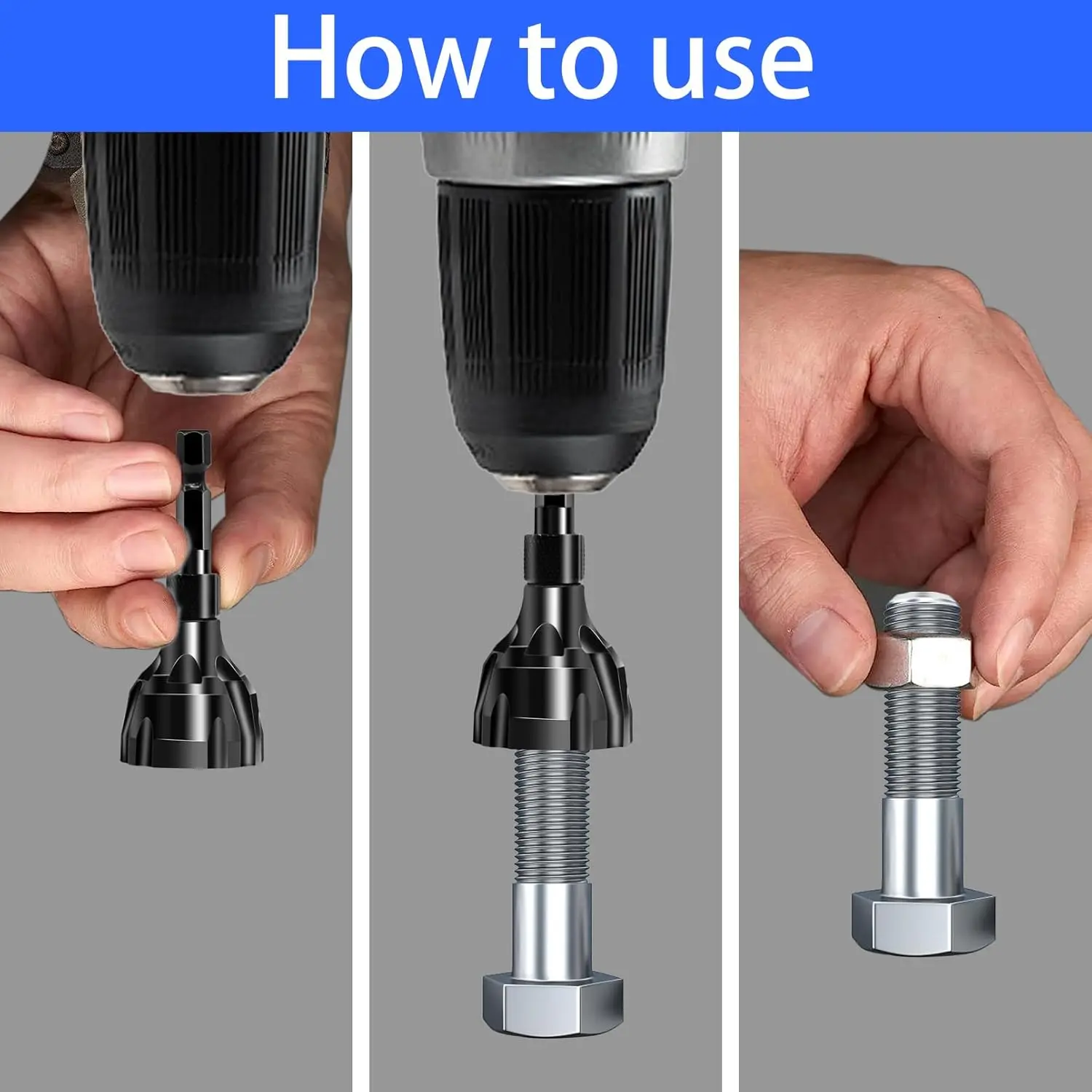 How to use