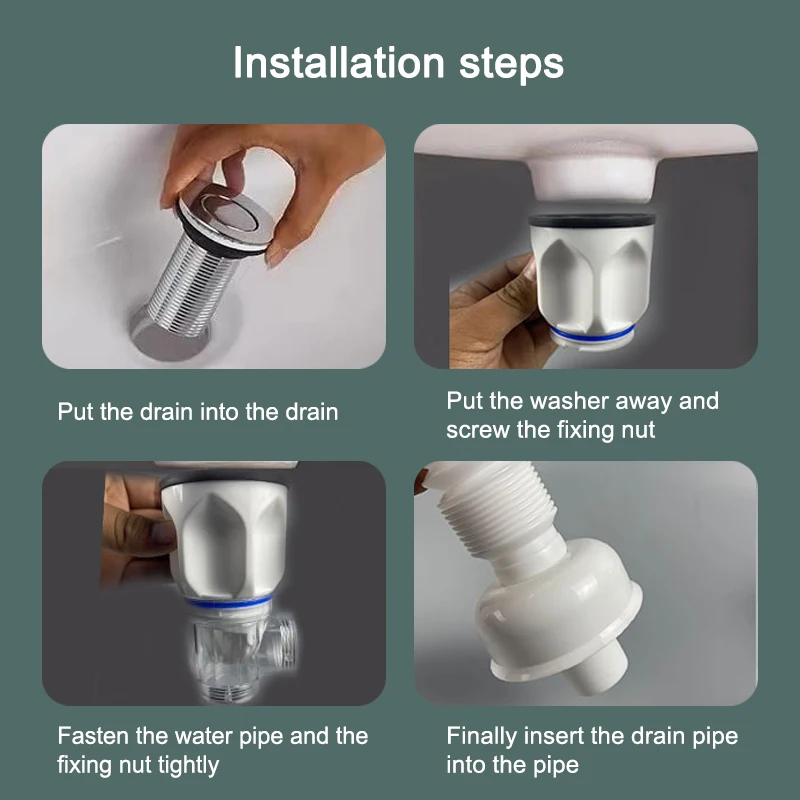 Installation steps

Put the drain into the drain

Put the washer away and screw the fixing nut

Fasten the water pipe and the fixing nut tightly

Finally insert the drain pipe into the pipe