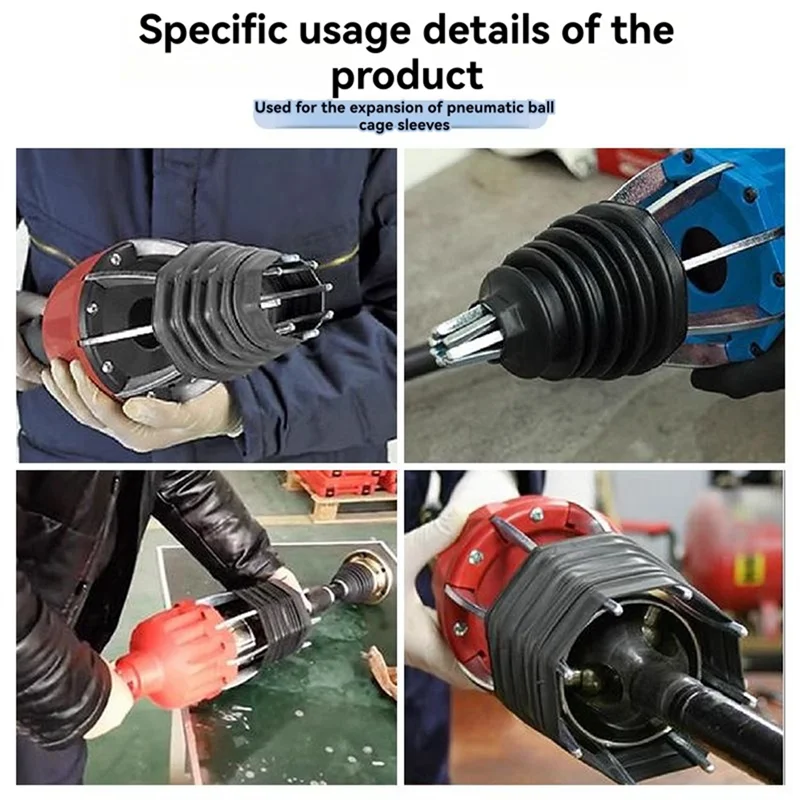 Specific usage details of the product

Used for the expansion of pneumatic ball cage sleeves