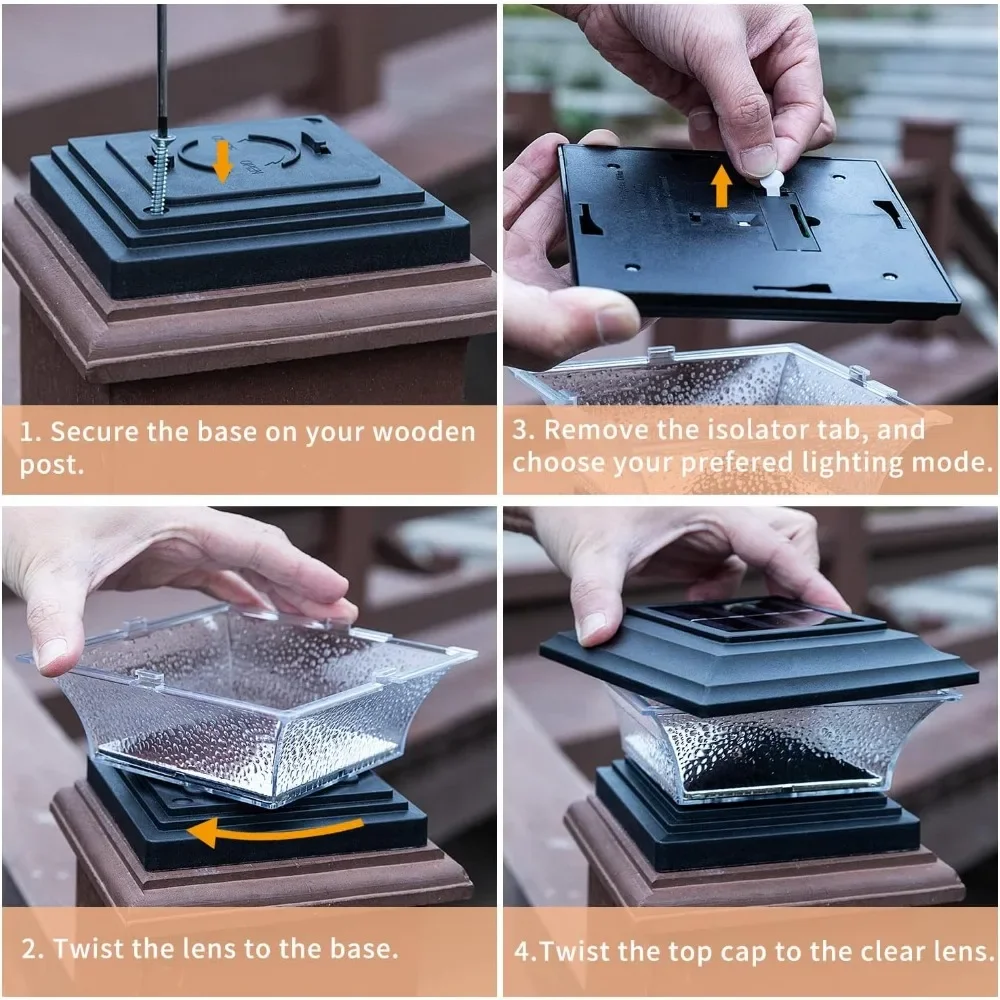 1. Secure the base on your wooden post.

3. Remove the isolator tab, and choose your prefered lighting mode.

2. Twist the lens to the base.

4.Twist the top cap to the clear lens.