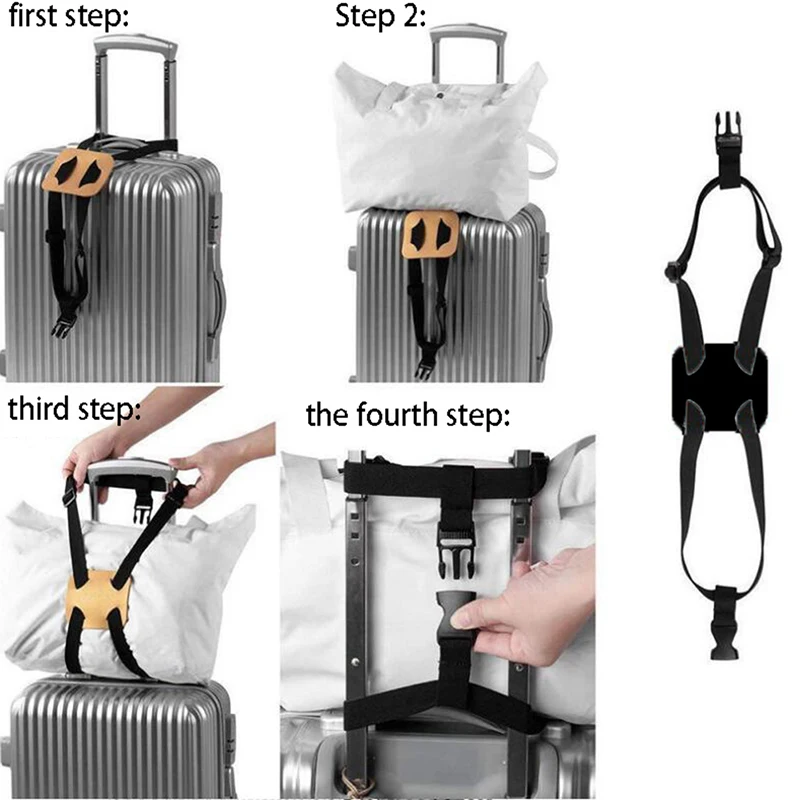 first step:

Step 2:

third step:

the fourth step: