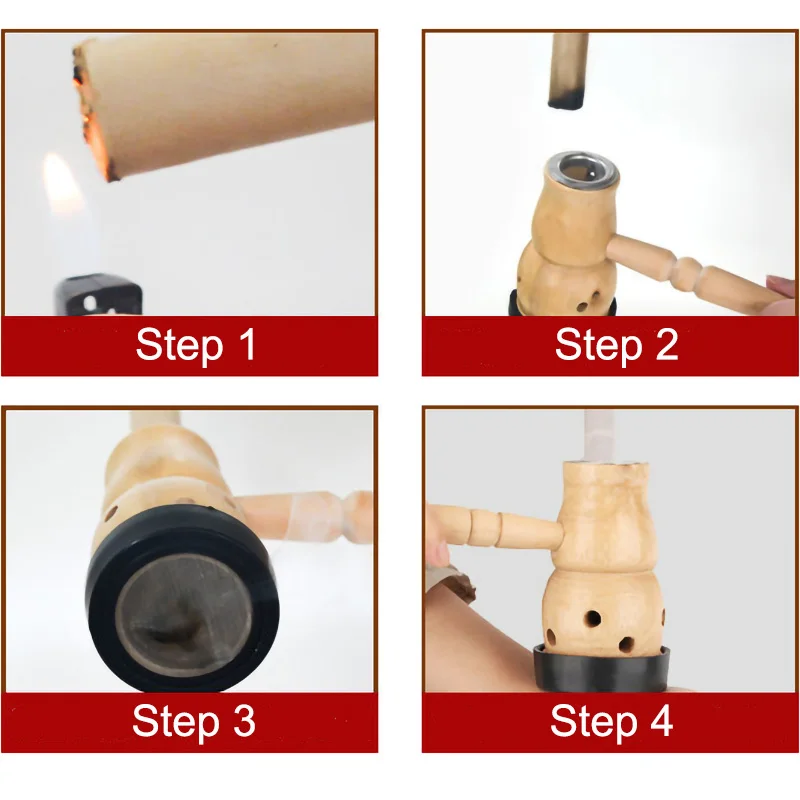 Step 1

Step 2

Step 3

Step 4