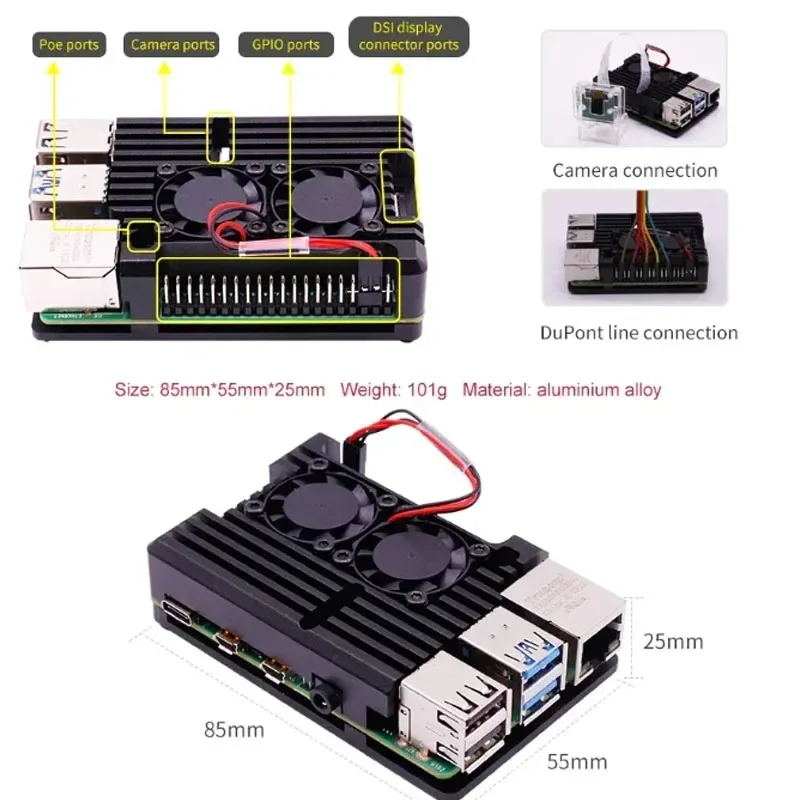 Poe ports

Camera ports

GPIO ports

DSI display connector ports

Camera connection

DuPont line connection

Size: 85mm*55mm*25mm Weight: 101g Material: aluminium alloy

25mm

85mm

55mm