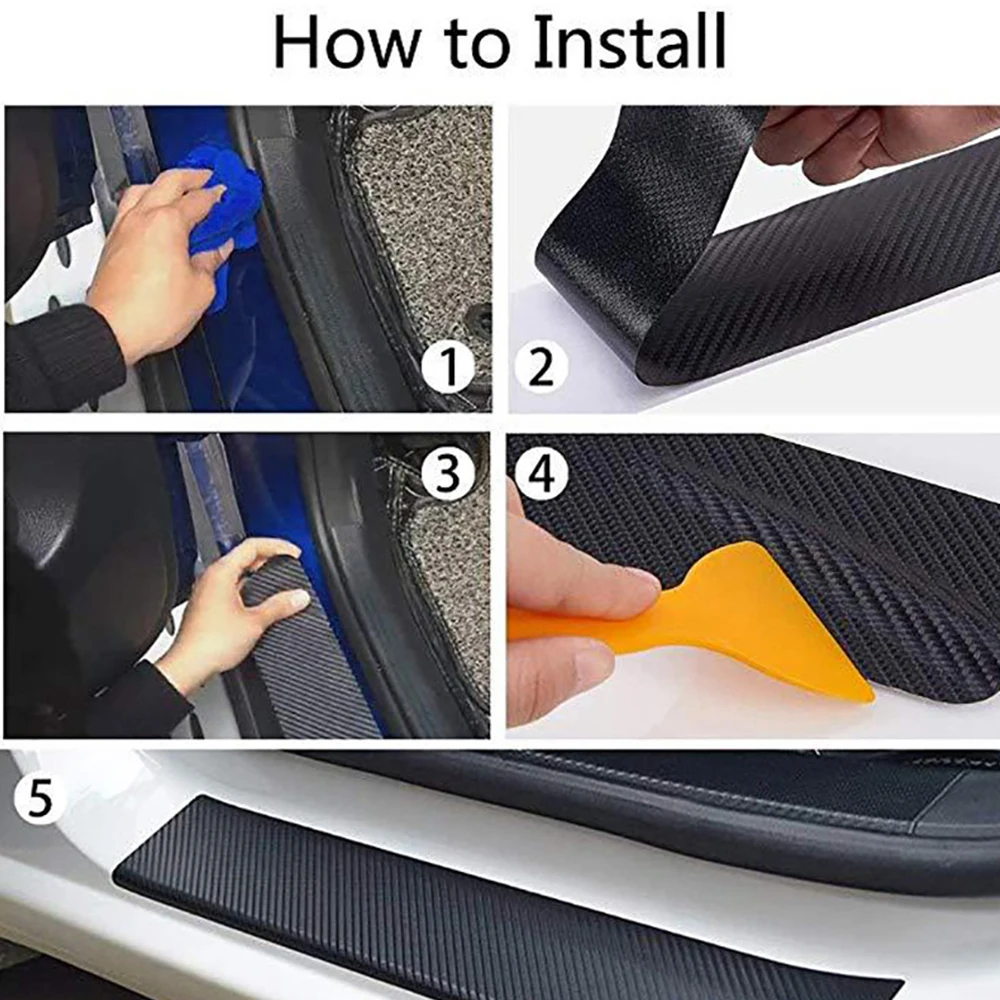 How to Install

1

2

3

4

5