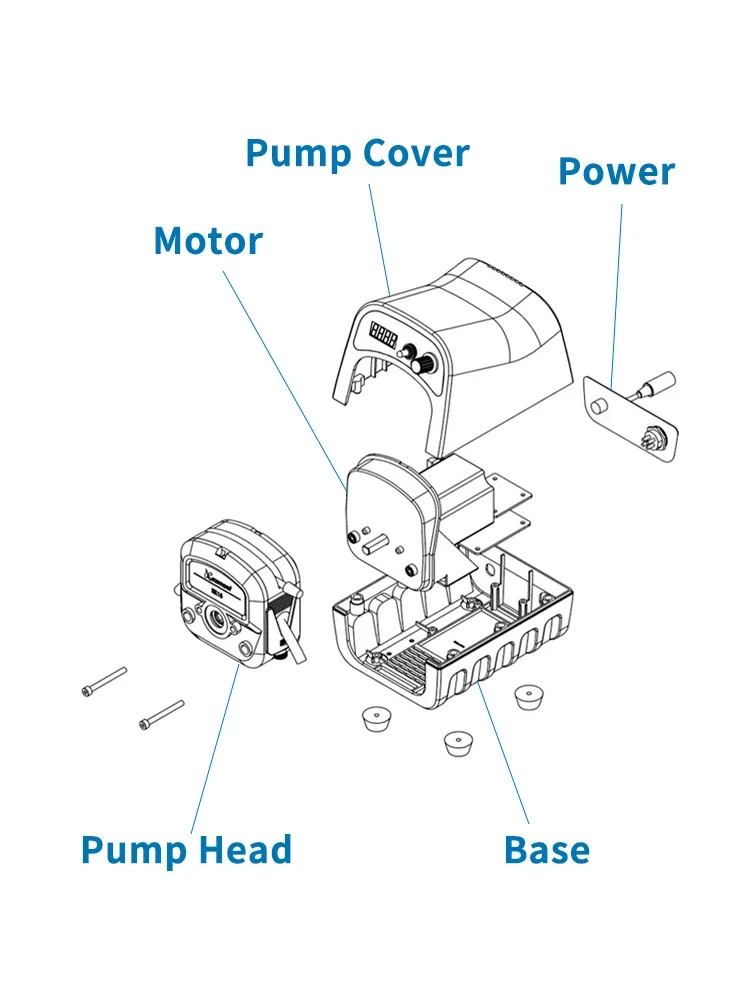 Pump Cover

Power

Motor

Pump Head

Base