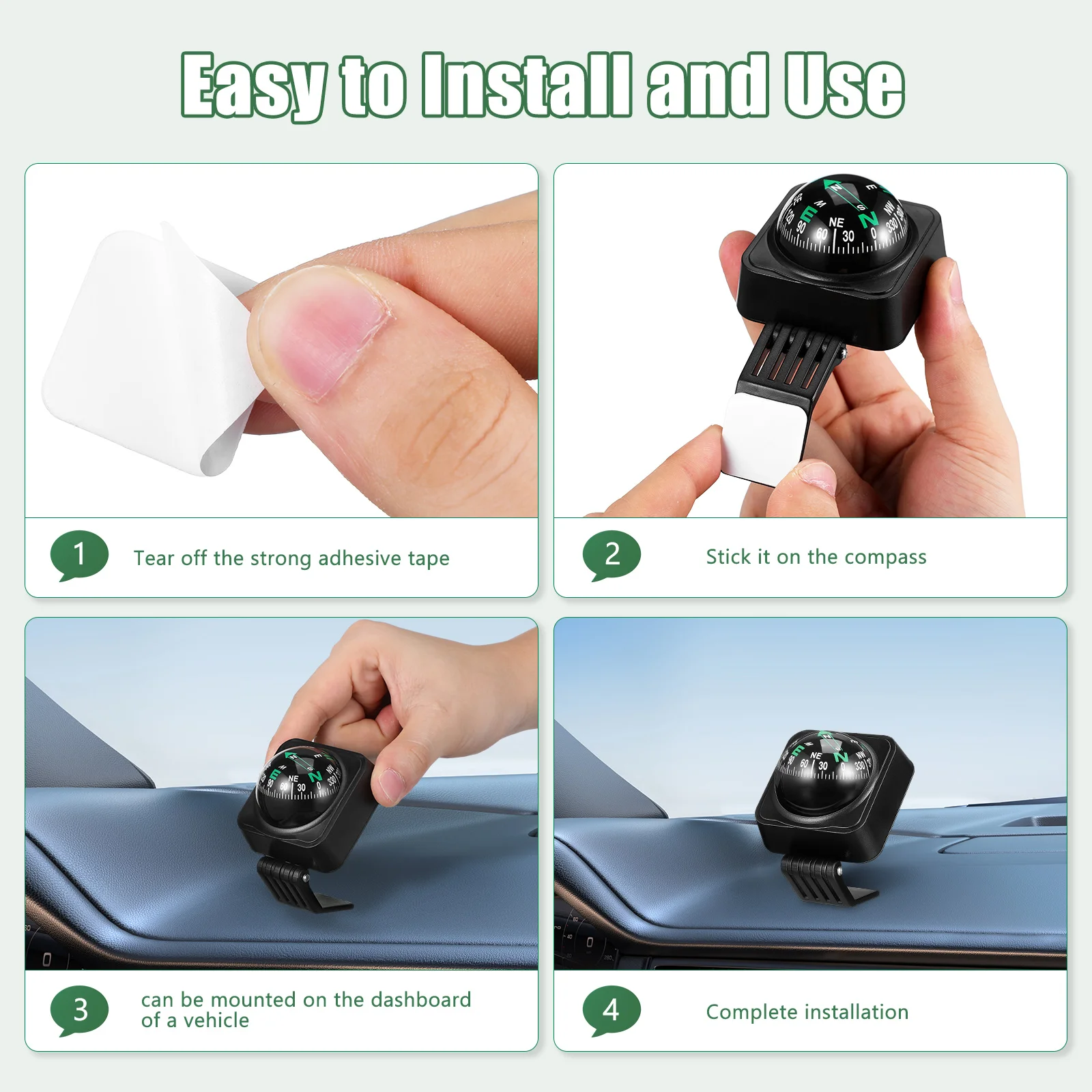 Easy to Install and Use

1 Tear off the strong adhesive tape

2 Stick it on the compass

3 can be mounted on the dashboard of a vehicle

4 Complete installation