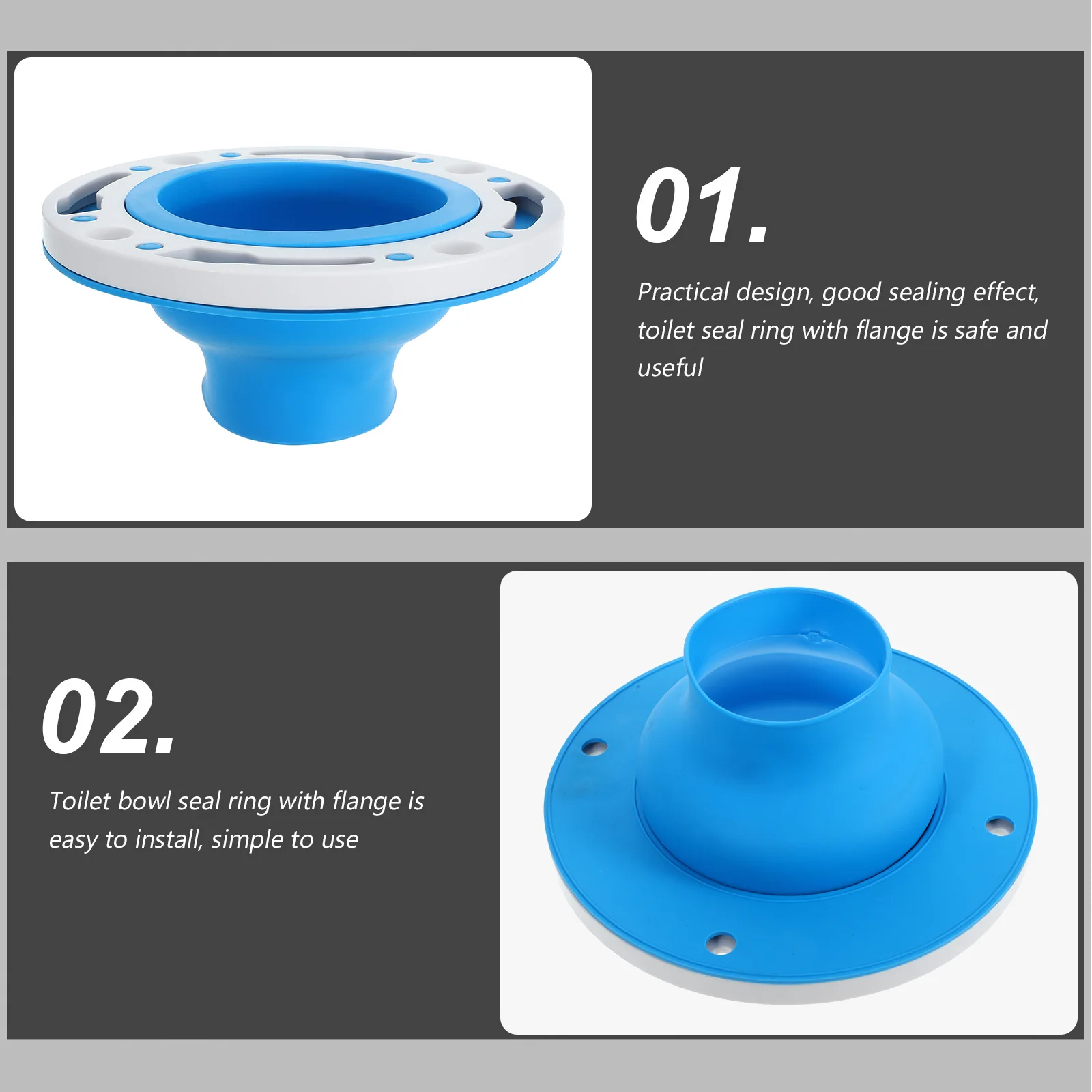 01.

Practical design, good sealing effect, toilet seal ring with flange is safe and useful

02.

Toilet bowl seal ring with flange is easy to install, simple to use