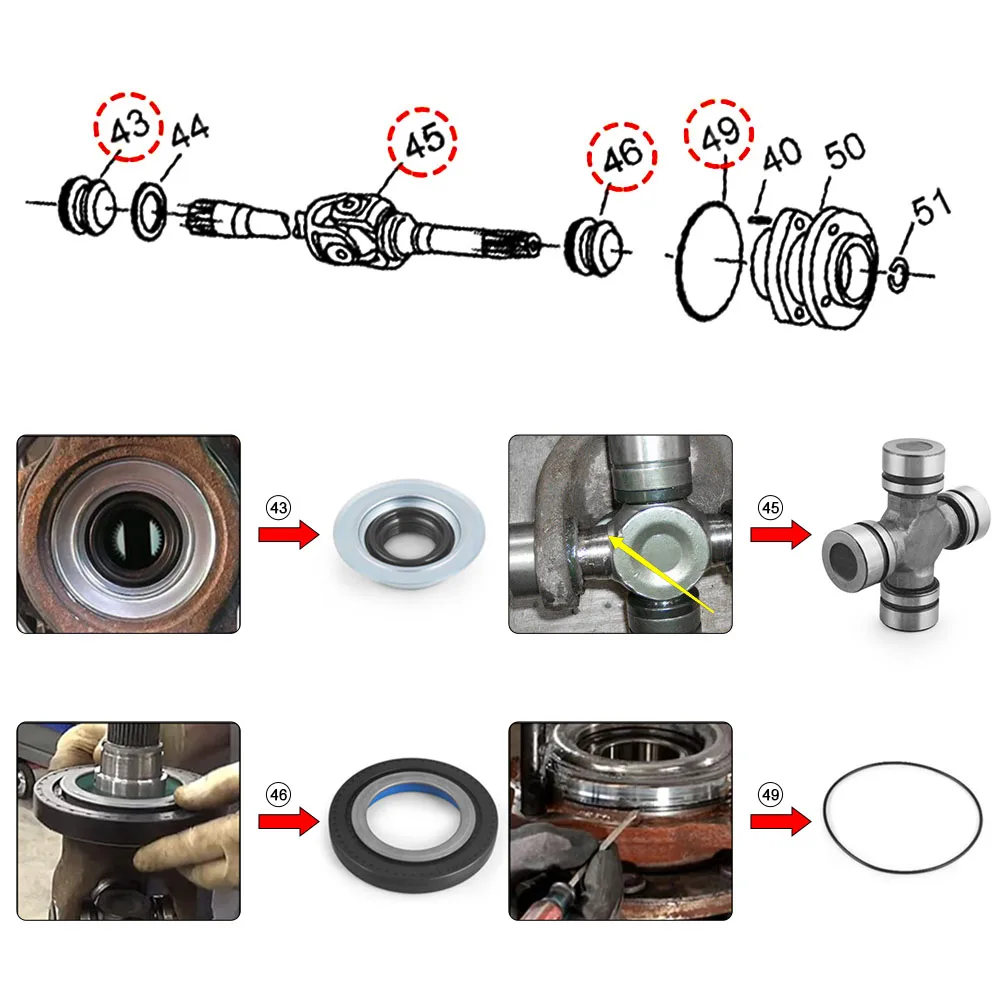 43 44 45 46 49 40 50 51

43

45

46

49