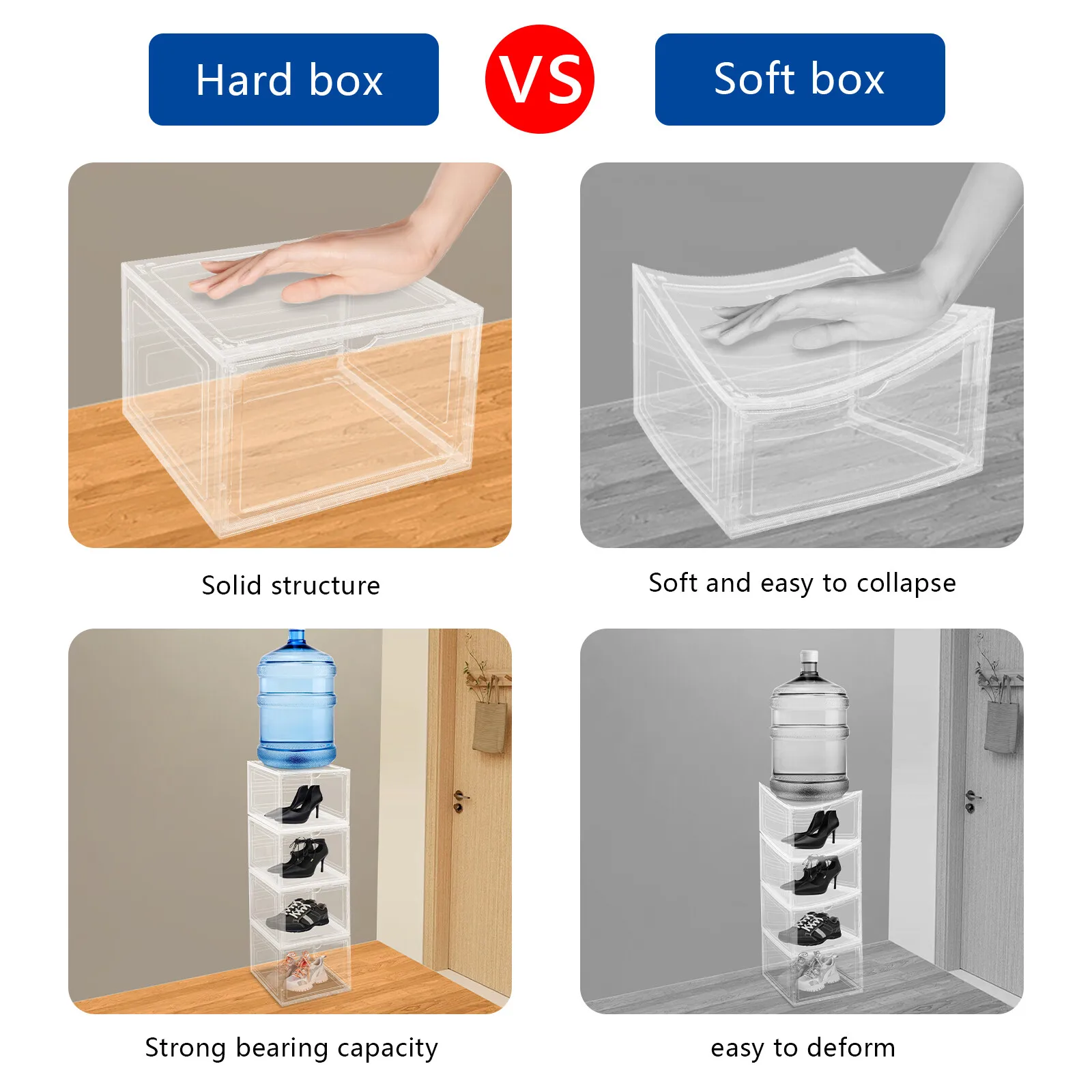 Hard box

VS

Soft box

Solid structure

Soft and easy to collapse

Strong bearing capacity

easy to deform